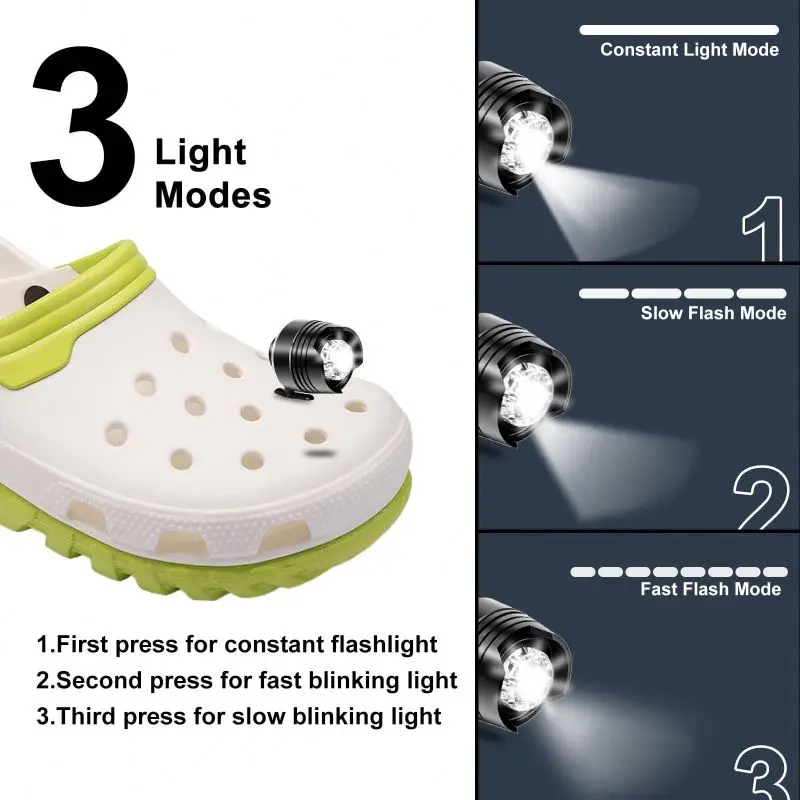 3 Light Modes

1.First press for constant flashlight
2.Second press for fast blinking light
3.Third press for slow blinking light

Constant Light Mode

1

Slow Flash Mode

2

Fast Flash Mode

3