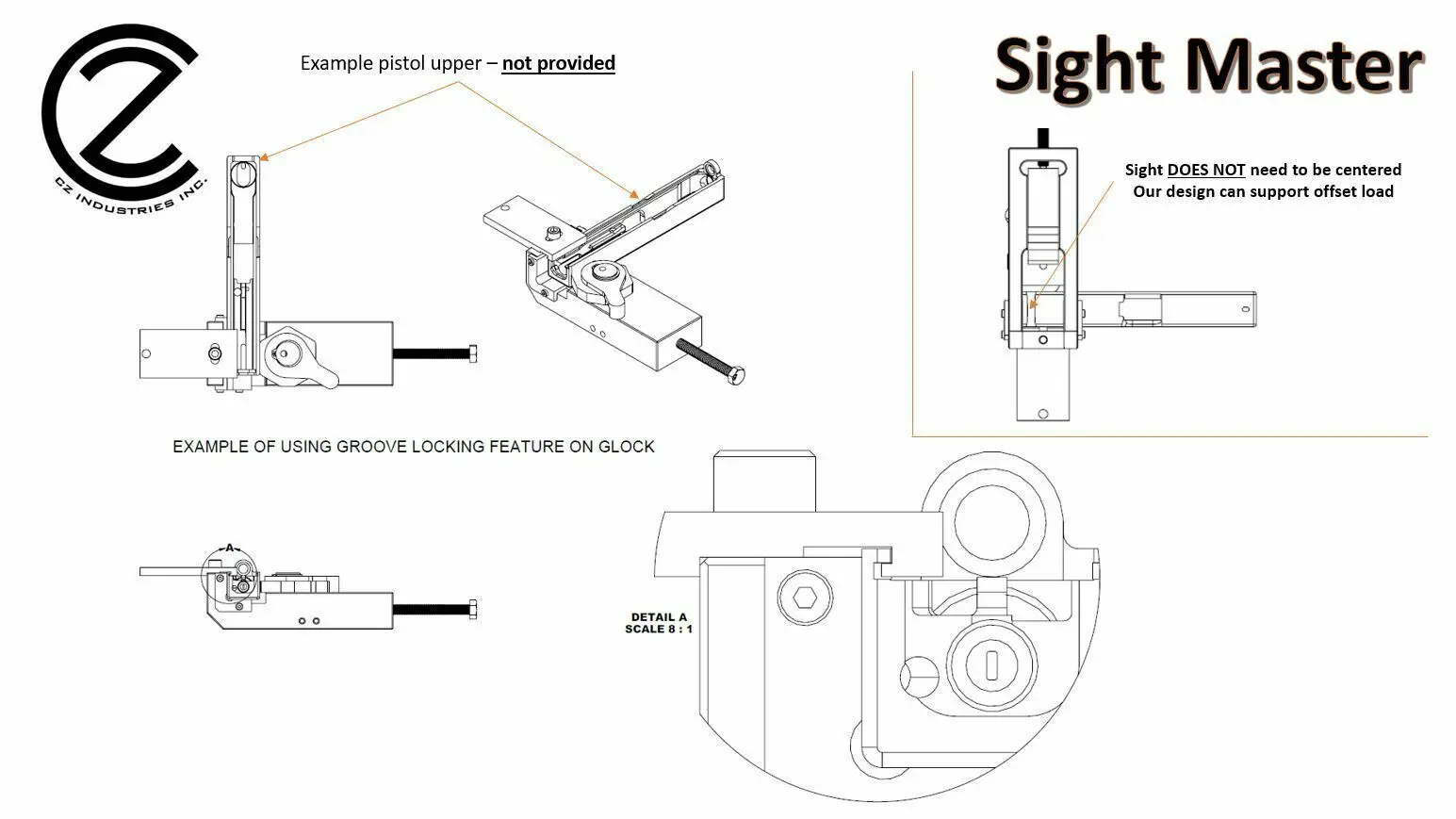 CZ
CZ INDUSTRIES INC.

Example pistol upper – not provided

Sight Master

Sight DOES NOT need to be centered
Our design can support offset load

EXAMPLE OF USING GROOVE LOCKING FEATURE ON GLOCK

A

DETAIL A
SCALE 8 : 1