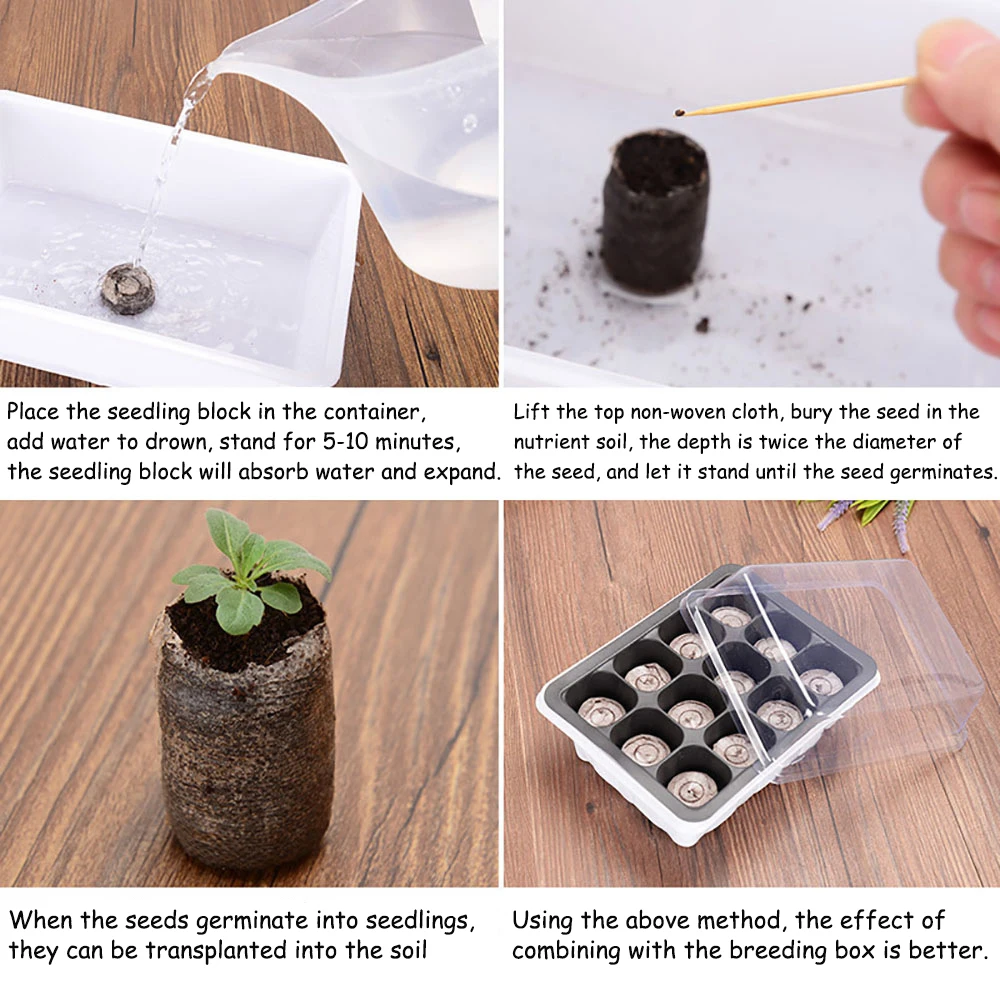 Place the seedling block in the container, add water to drown, stand for 5-10 minutes, the seedling block will absorb water and expand.

Lift the top non-woven cloth, bury the seed in the nutrient soil, the depth is twice the diameter of the seed, and let it stand until the seed germinates.

When the seeds germinate into seedlings, they can be transplanted into the soil

Using the above method, the effect of combining with the breeding box is better.