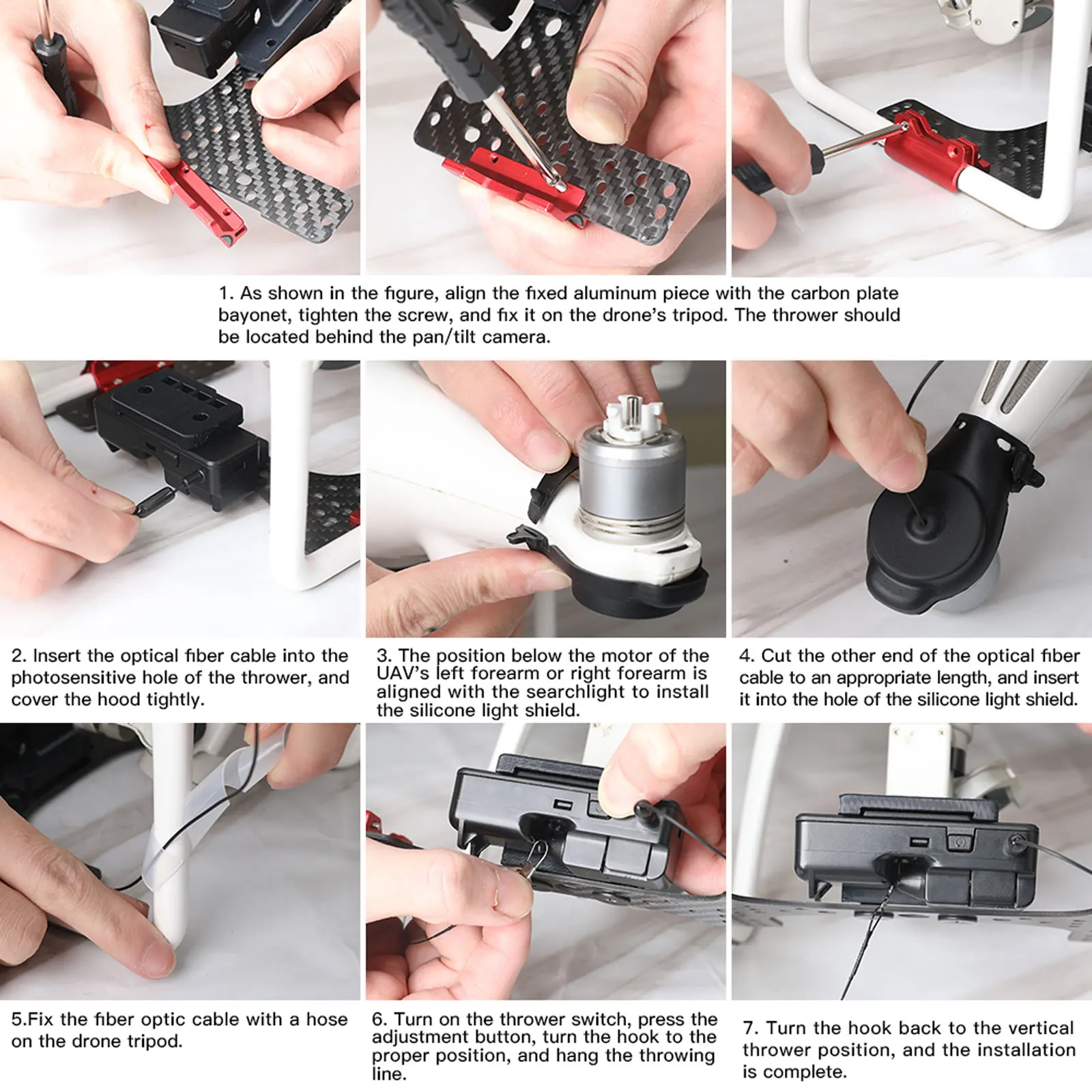 1. As shown in the figure, align the fixed aluminum piece with the carbon plate bayonet, tighten the screw, and fix it on the drone's tripod. The thrower should be located behind the pan/tilt camera.

2. Insert the optical fiber cable into the photosensitive hole of the thrower, and cover the hood tightly.

3. The position below the motor of the UAV's left forearm or right forearm is aligned with the searchlight to install the silicone light shield.

4. Cut the other end of the optical fiber cable to an appropriate length, and insert it into the hole of the silicone light shield.

5.Fix the fiber optic cable with a hose on the drone tripod.

6. Turn on the thrower switch, press the adjustment button, turn the hook to the proper position, and hang the throwing line.

7. Turn the hook back to the vertical thrower position, and the installation is complete.