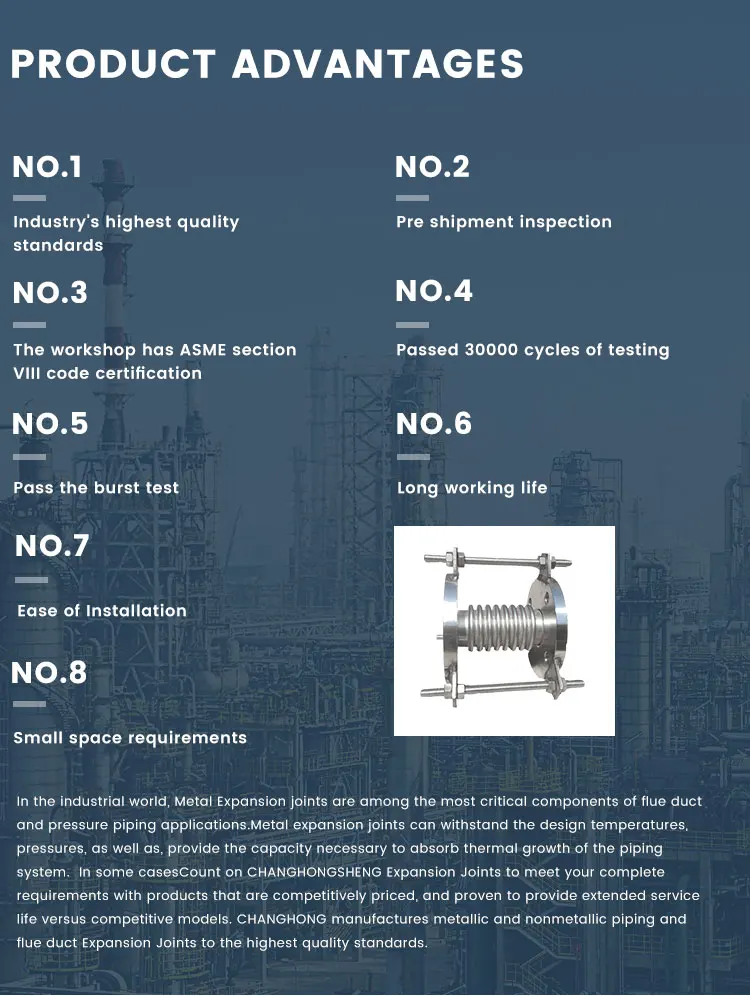 PRODUCT ADVANTAGES

NO.1

Industry's highest quality standards

NO.2

Pre shipment inspection

NO.3

The workshop has ASME section VIII code certification

NO.4

Passed 30000 cycles of testing

NO.5

Pass the burst test

NO.6

Long working life

NO.7

Ease of Installation

NO.8

Small space requirements

In the industrial world, Metal Expansion joints are among the most critical components of flue duct and pressure piping applications.Metal expansion joints can withstand the design temperatures, pressures, as well as, provide the capacity necessary to absorb thermal growth of the piping system. In some casesCount on CHANGHONGSHENG Expansion Joints to meet your complete requirements with products that are competitively priced, and proven to provide extended service life versus competitive models. CHANGHONG manufactures metallic and nonmetallic piping and flue duct Expansion Joints to the highest quality standards.