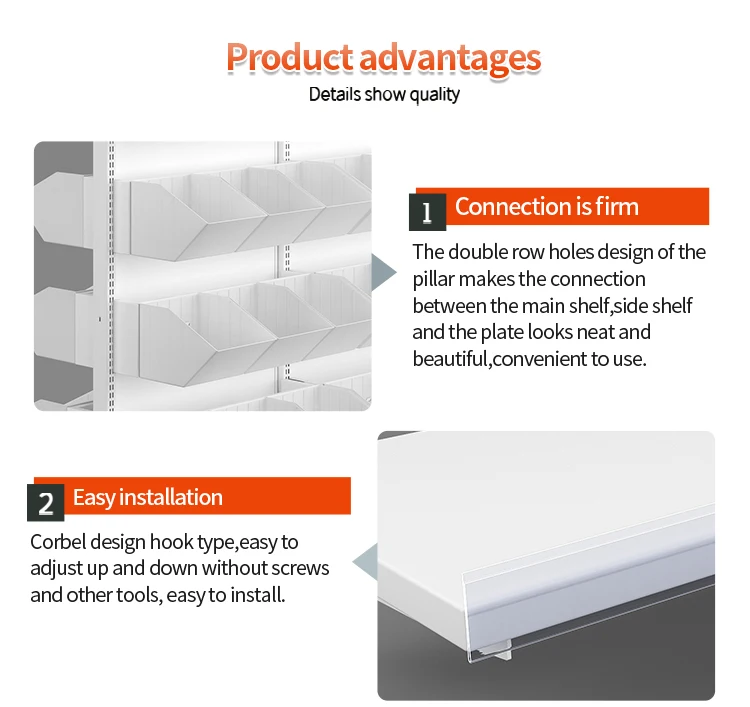 Product advantages

Details show quality

1 Connection is firm

The double row holes design of the pillar makes the connection between the main shelf,side shelf and the plate looks neat and beautiful,convenient to use.

2 Easy installation

Corbel design hook type,easy to adjust up and down without screws and other tools, easy to install.