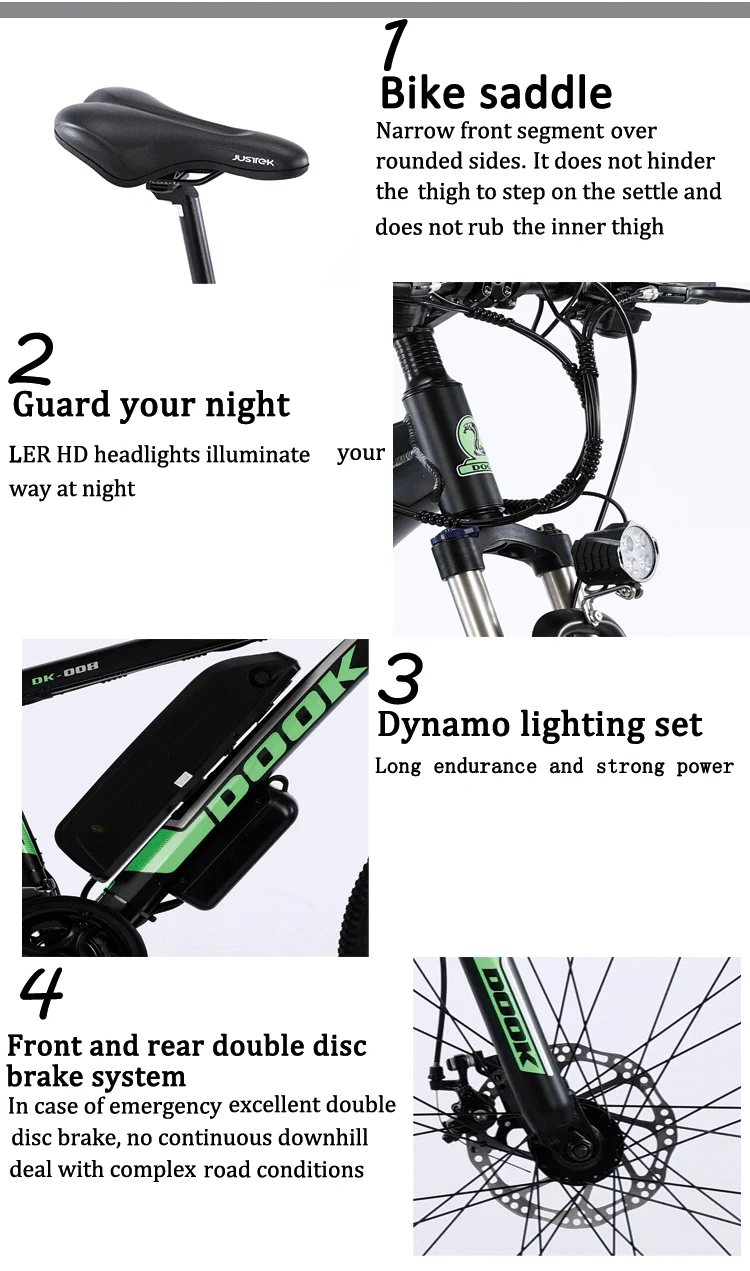 JUSTEK

1
Bike saddle
Narrow front segment over rounded sides. It does not hinder the thigh to step on the settle and does not rub the inner thigh

2
Guard your night
LER HD headlights illuminate your way at night

DOOK

DK-008
DOOK

3
Dynamo lighting set
Long endurance and strong power

4
Front and rear double disc brake system
In case of emergency excellent double disc brake, no continuous downhill deal with complex road conditions

DOOK