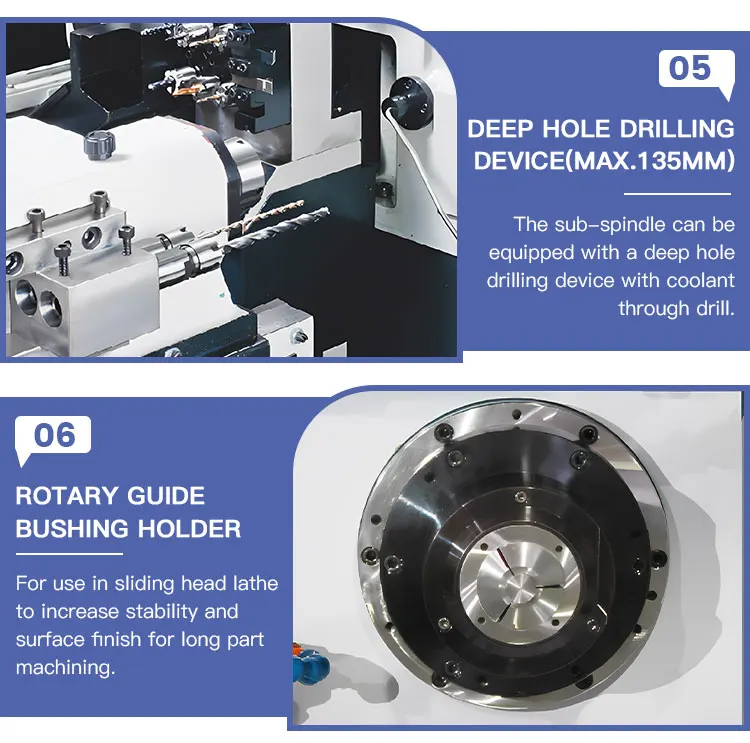 05

DEEP HOLE DRILLING DEVICE(MAX.135MM)

The sub-spindle can be equipped with a deep hole drilling device with coolant through drill.

06

ROTARY GUIDE BUSHING HOLDER

For use in sliding head lathe to increase stability and surface finish for long part machining.