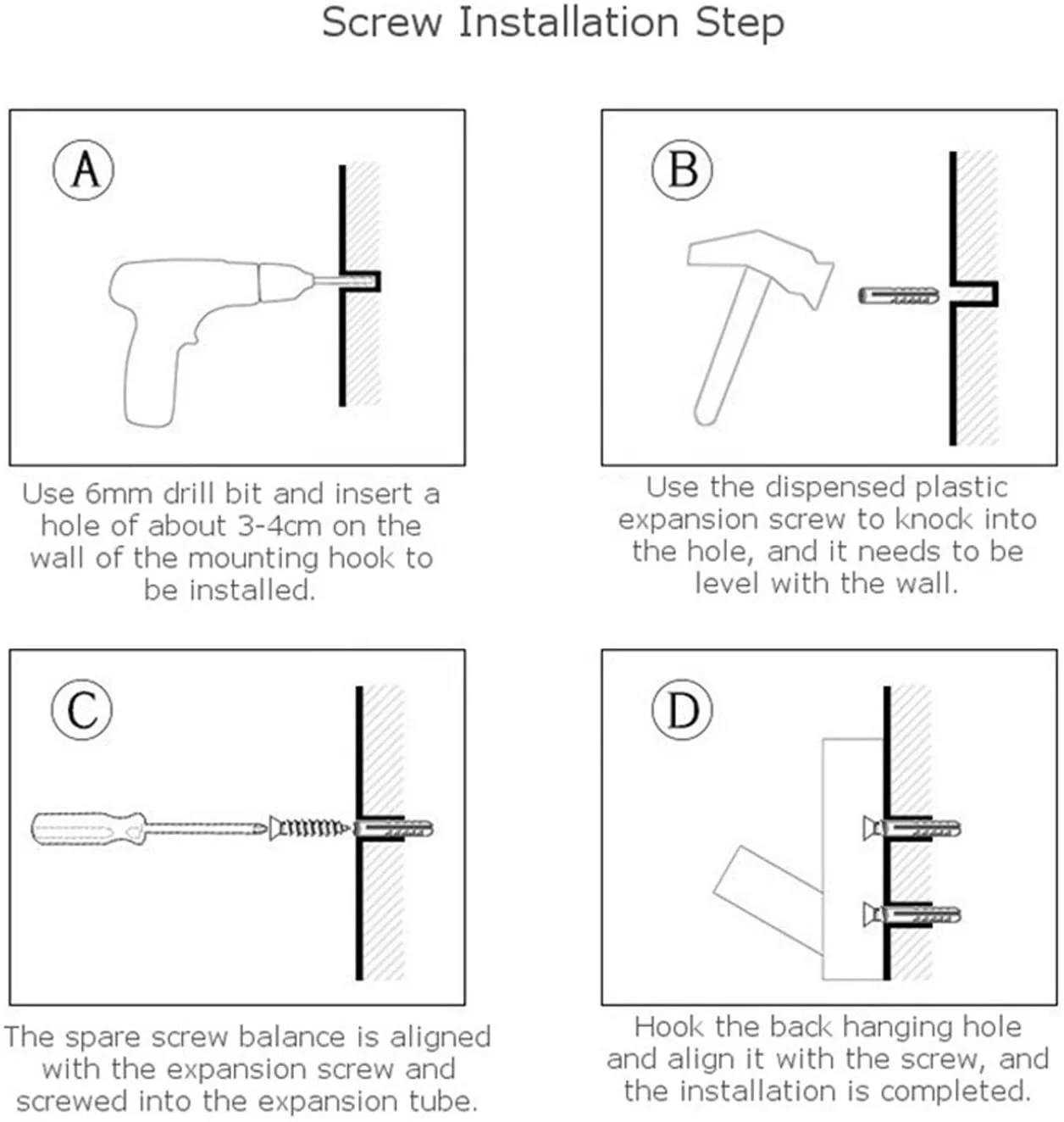 Screw Installation Step

A

Use 6mm drill bit and insert a hole of about 3-4cm on the wall of the mounting hook to be installed.

B

Use the dispensed plastic expansion screw to knock into the hole, and it needs to be level with the wall.

C

The spare screw balance is aligned with the expansion screw and screwed into the expansion tube.

D

Hook the back hanging hole and align it with the screw, and the installation is completed.