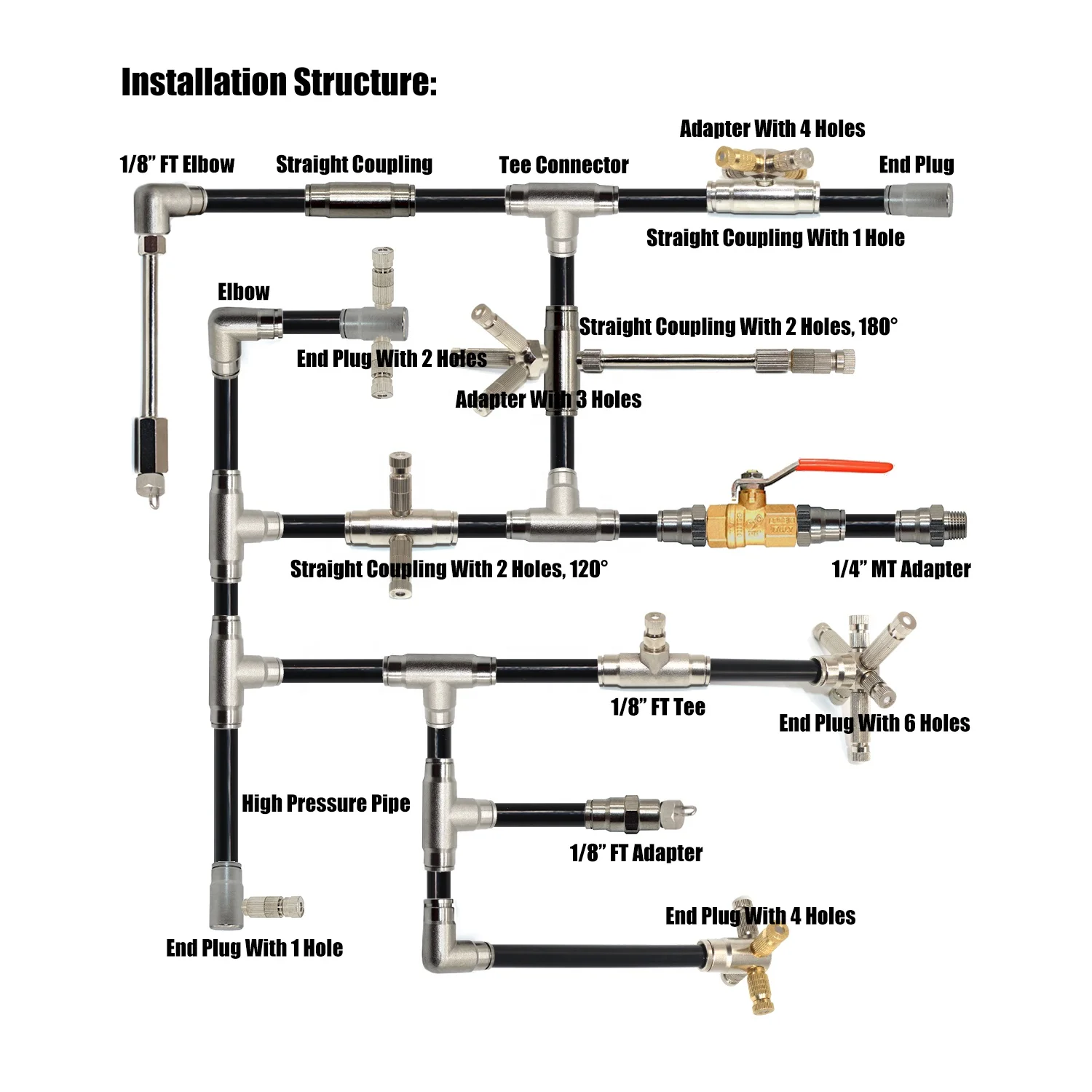 Installation Structure:

Adapter With 4 Holes

1/8" FT Elbow

Straight Coupling

Tee Connector

End Plug

Straight Coupling With 1 Hole

Elbow

Straight Coupling With 2 Holes, 180°

End Plug With 2 Holes

Adapter With 3 Holes

Straight Coupling With 2 Holes, 120°

1/4" MT Adapter

1/8" FT Tee

End Plug With 6 Holes

High Pressure Pipe

1/8" FT Adapter

End Plug With 4 Holes

End Plug With 1 Hole