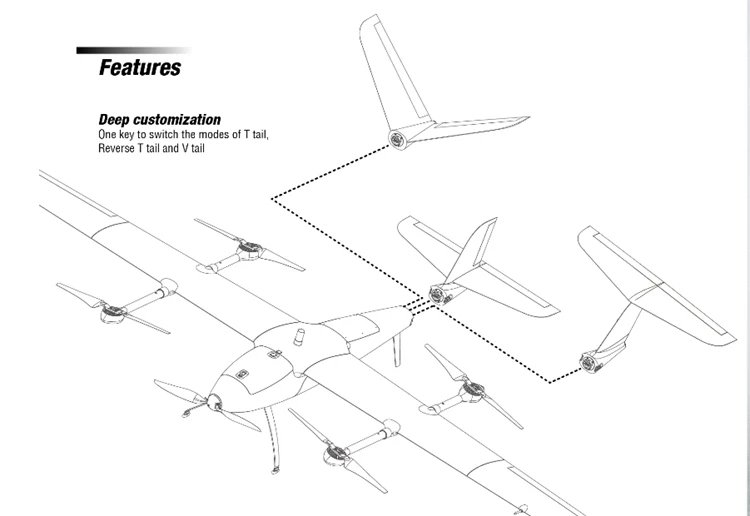 Features

Deep customization
One key to switch the modes of T tail, Reverse T tail and V tail