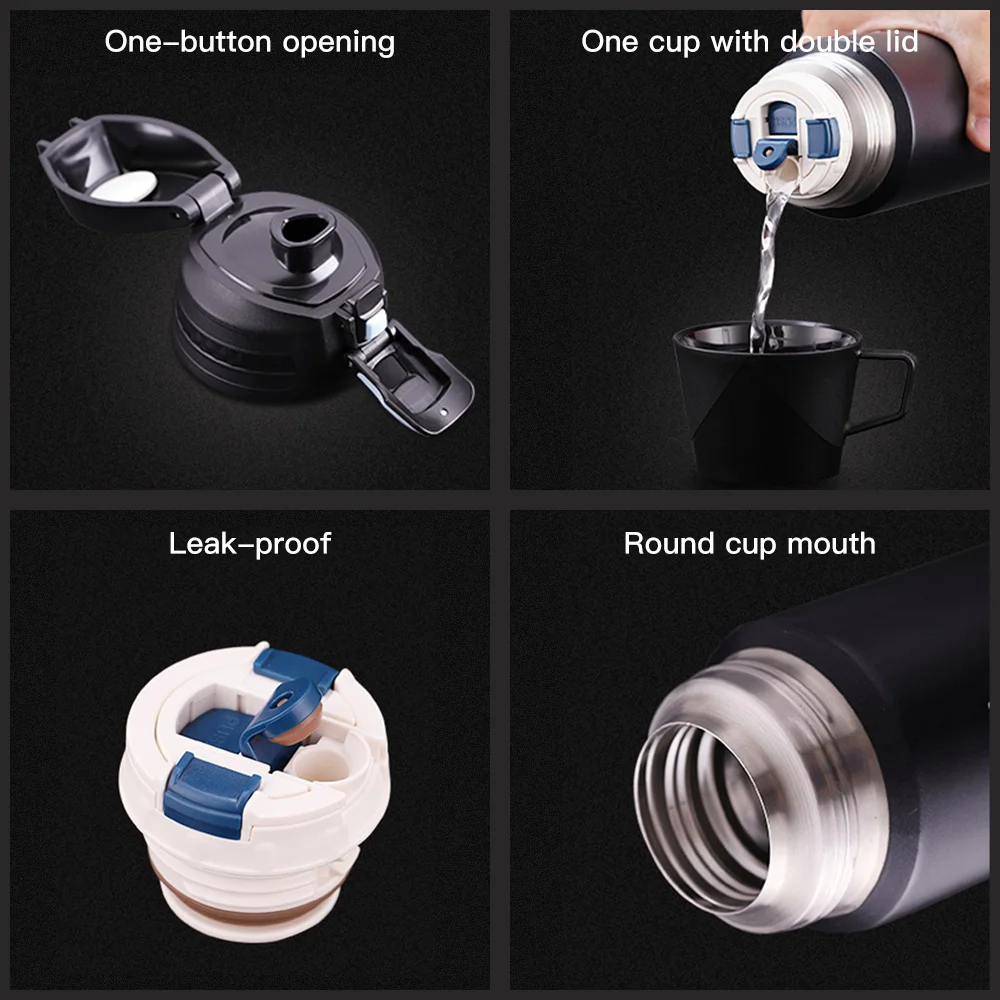 One-button opening

One cup with double lid

Leak-proof

Round cup mouth