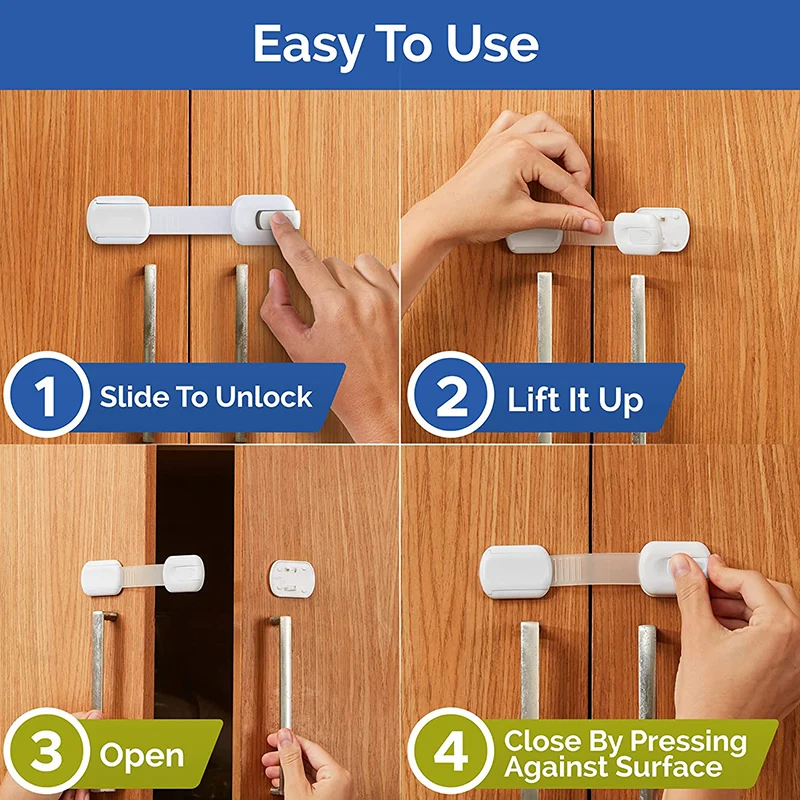 Easy To Use

1 Slide To Unlock

2 Lift It Up

3 Open

4 Close By Pressing Against Surface