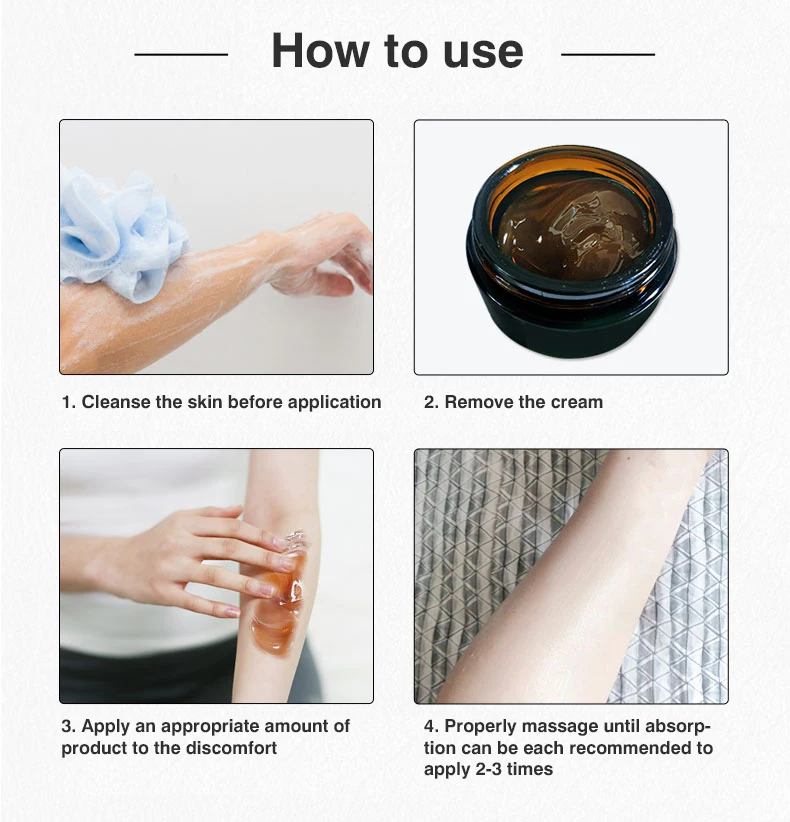 How to use

1. Cleanse the skin before application

2. Remove the cream

3. Apply an appropriate amount of product to the discomfort

4. Properly massage until absorption can be each recommended to apply 2-3 times