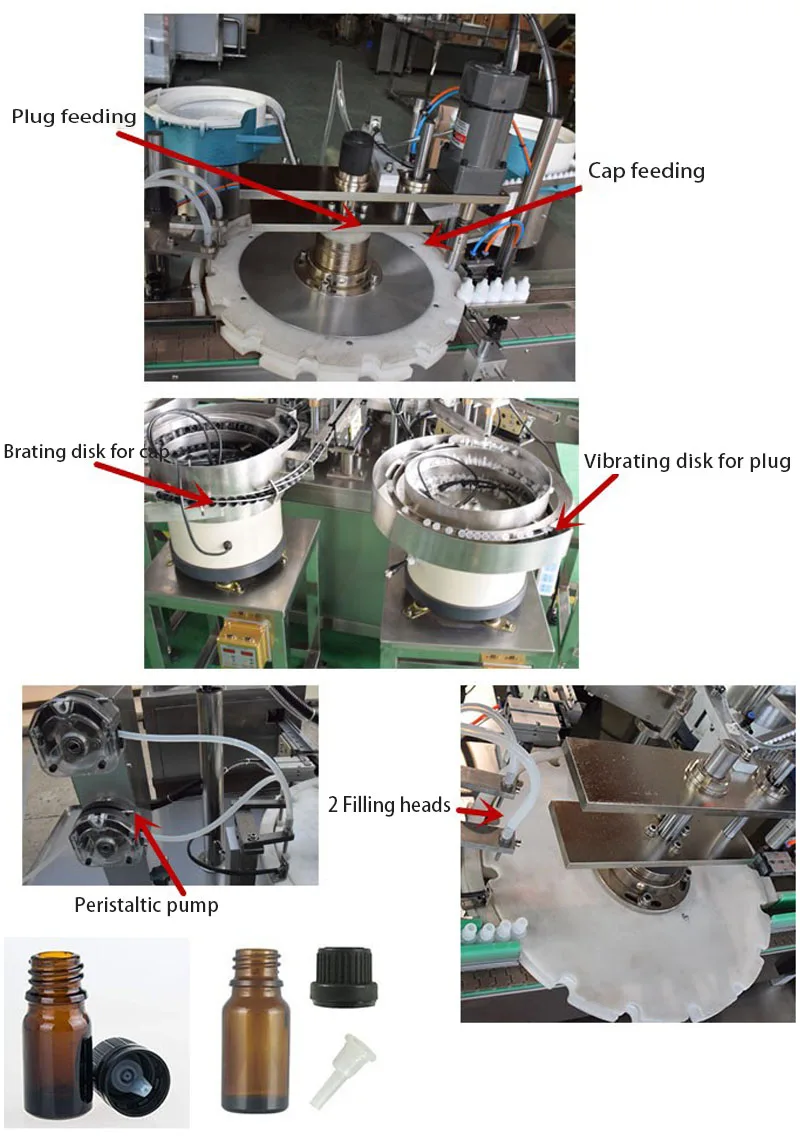 Plug feeding

Cap feeding

Brating disk for cap

Vibrating disk for plug

2 Filling heads

Peristaltic pump