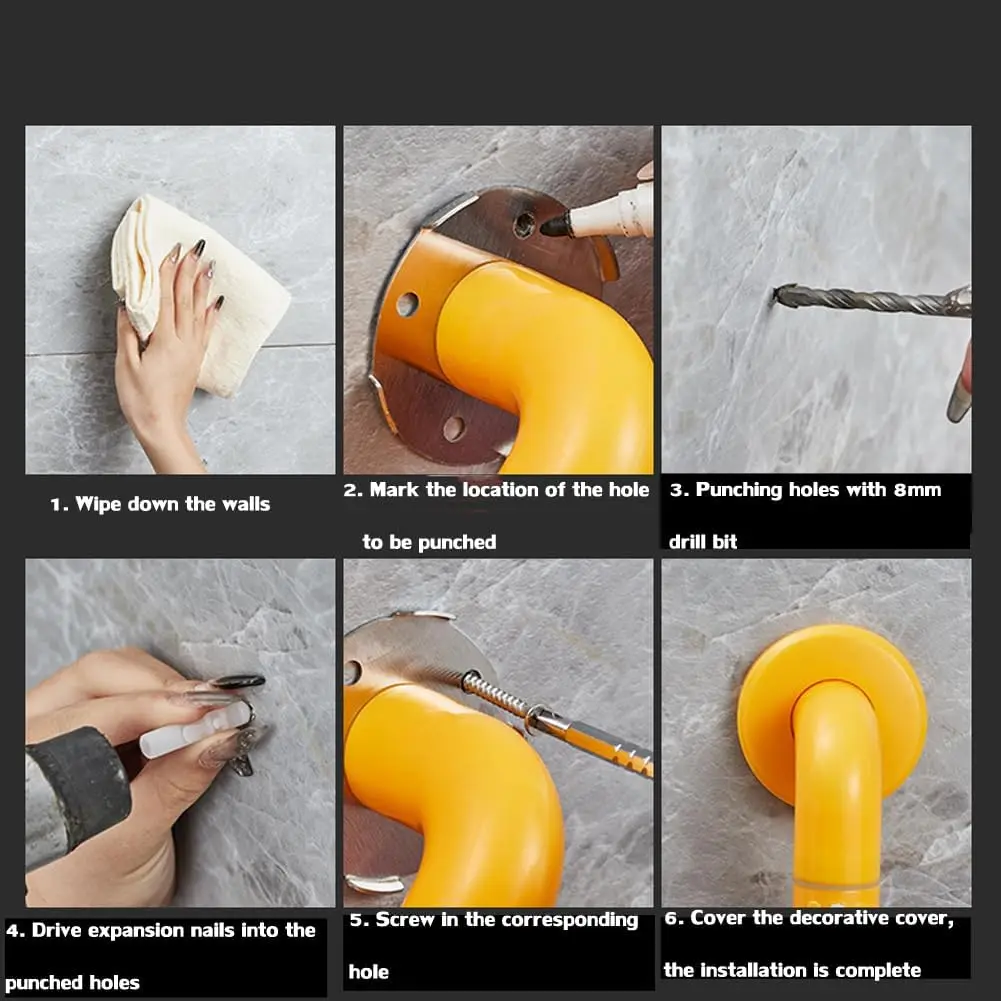 1. Wipe down the walls

2. Mark the location of the hole to be punched

3. Punching holes with 8mm drill bit

4. Drive expansion nails into the punched holes

5. Screw in the corresponding hole

6. Cover the decorative cover, the installation is complete