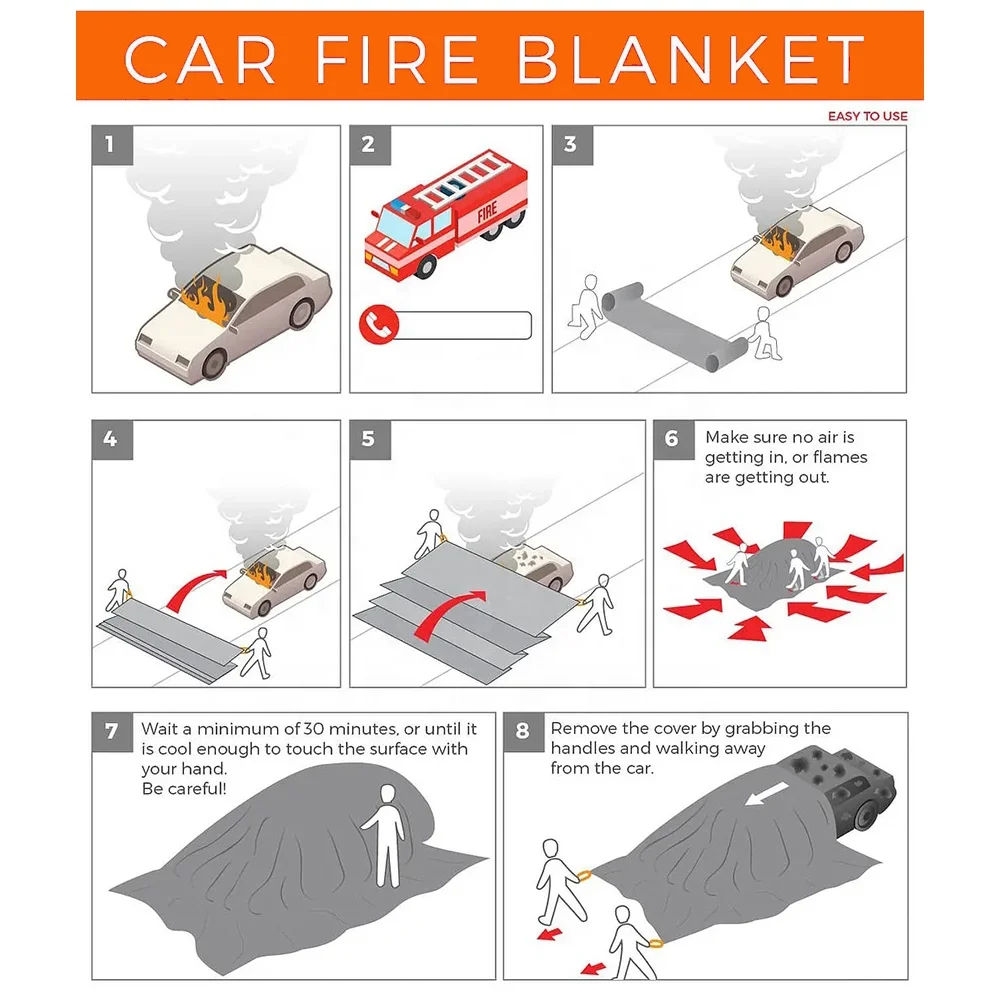 CAR FIRE BLANKET

EASY TO USE

1

2

FIRE

3

4

5

6 Make sure no air is getting in, or flames are getting out.

7 Wait a minimum of 30 minutes, or until it is cool enough to touch the surface with your hand.
Be careful!

8 Remove the cover by grabbing the handles and walking away from the car.