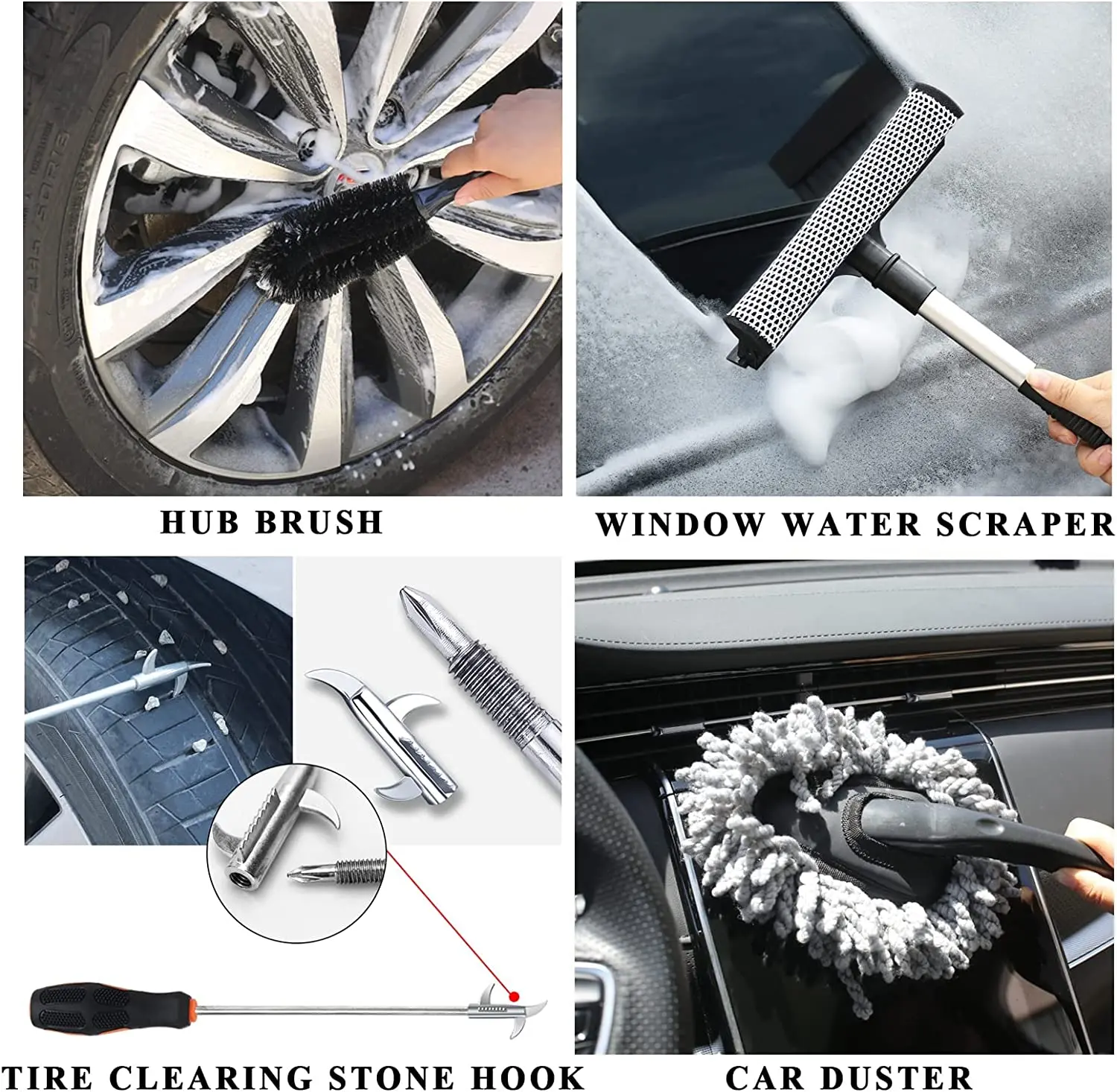 HUB BRUSH

WINDOW WATER SCRAPER

TIRE CLEARING STONE HOOK

CAR DUSTER