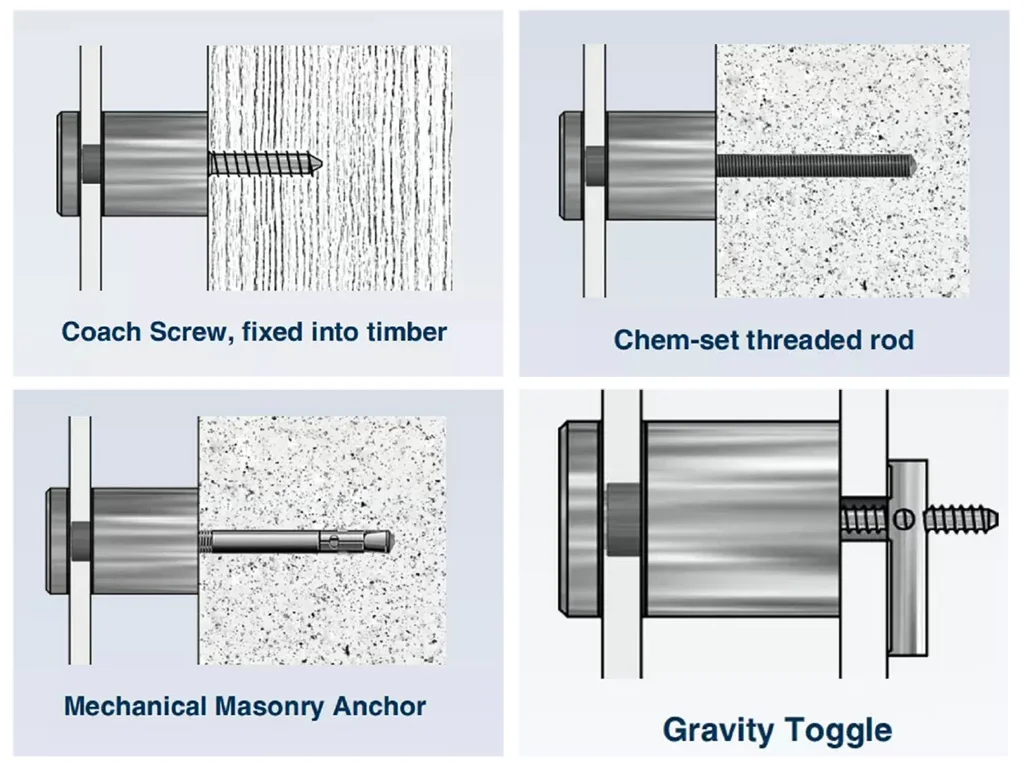 Coach Screw, fixed into timber

Chem-set threaded rod

Mechanical Masonry Anchor

Gravity Toggle