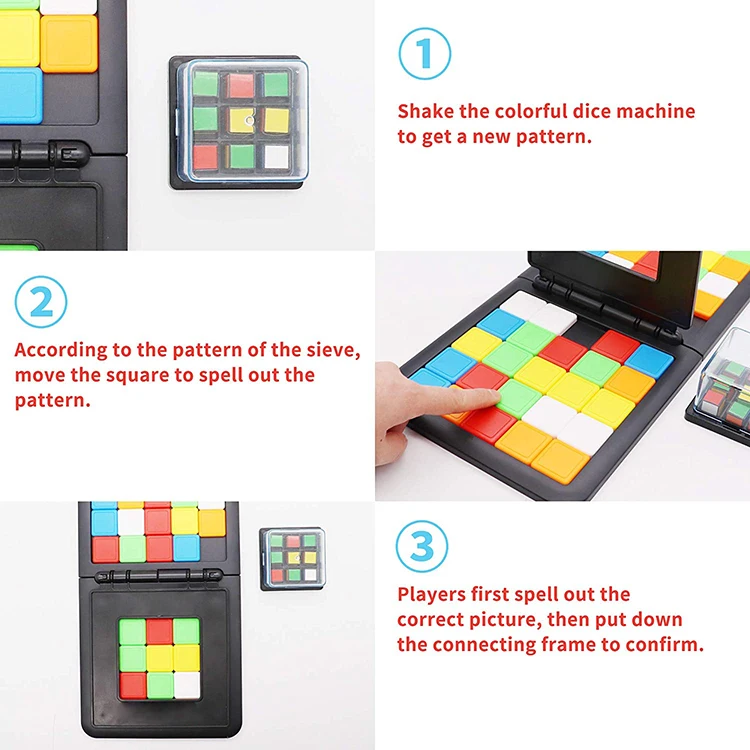 1

Shake the colorful dice machine to get a new pattern.

2

According to the pattern of the sieve, move the square to spell out the pattern.

3

Players first spell out the correct picture, then put down the connecting frame to confirm.