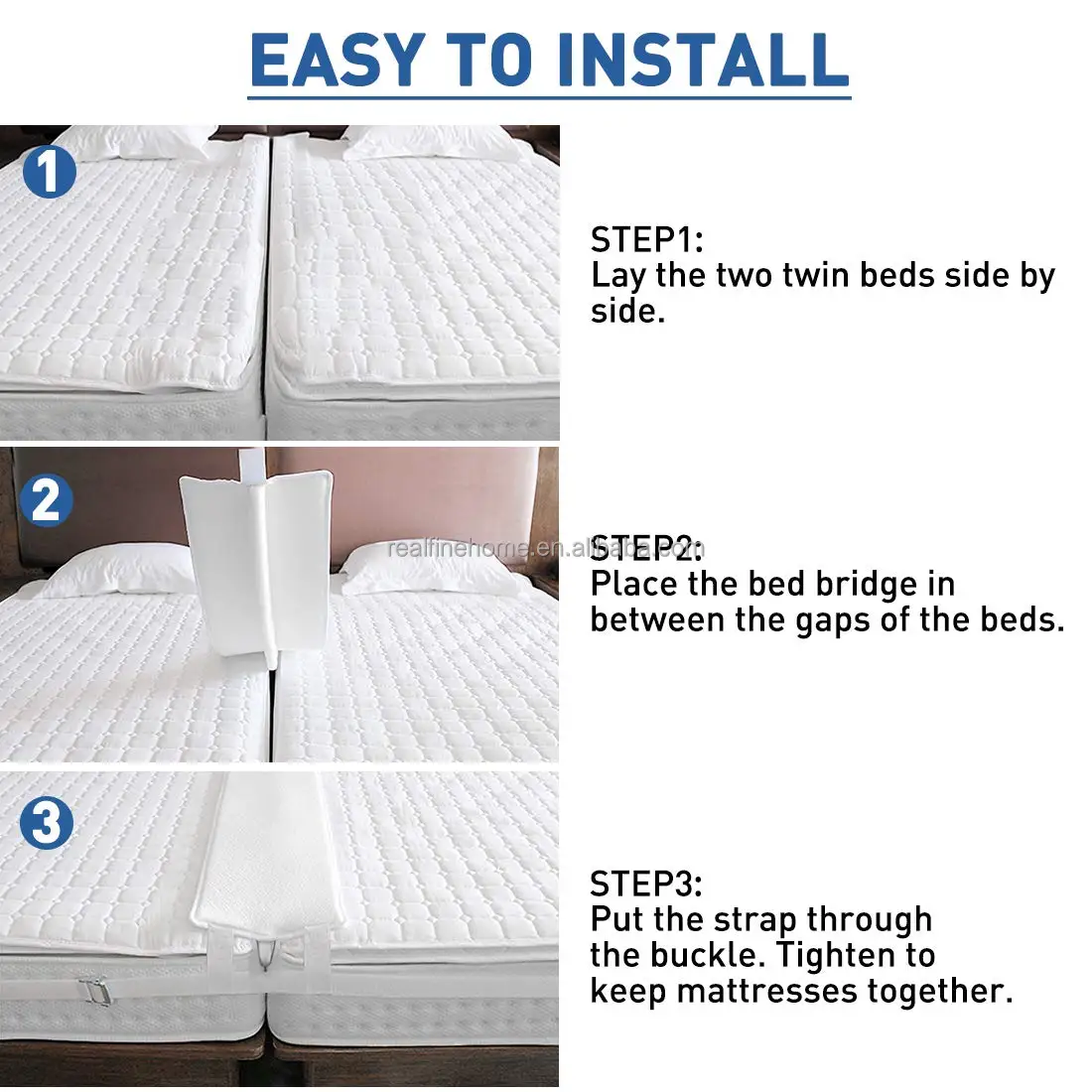 EASY TO INSTALL

1

STEP1:
Lay the two twin beds side by side.

2

realfinehome.en.alibaba.com

STEP2:
Place the bed bridge in between the gaps of the beds.

3

STEP3:
Put the strap through the buckle. Tighten to keep mattresses together.