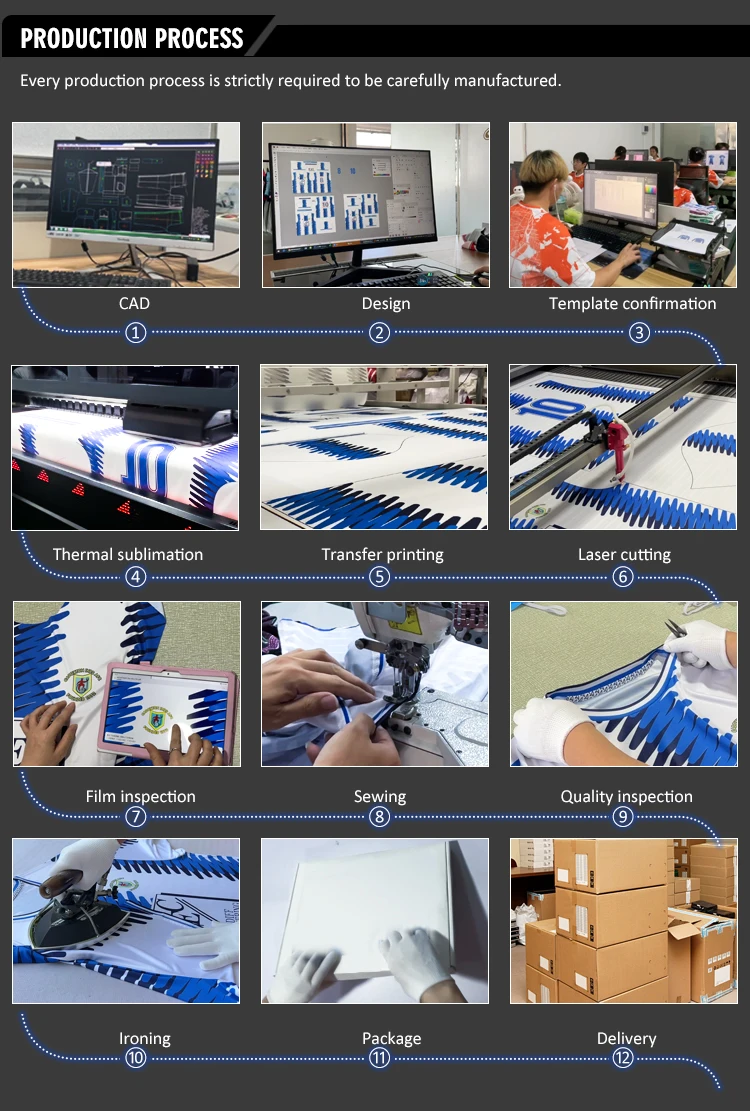 PRODUCTION PROCESS

Every production process is strictly required to be carefully manufactured.

CAD
①
Design
②
Template confirmation
③

Thermal sublimation
④
Transfer printing
⑤
Laser cutting
⑥

Film inspection
⑦
Sewing
⑧
Quality inspection
⑨

Ironing
⑩
Package
⑪
Delivery
⑫