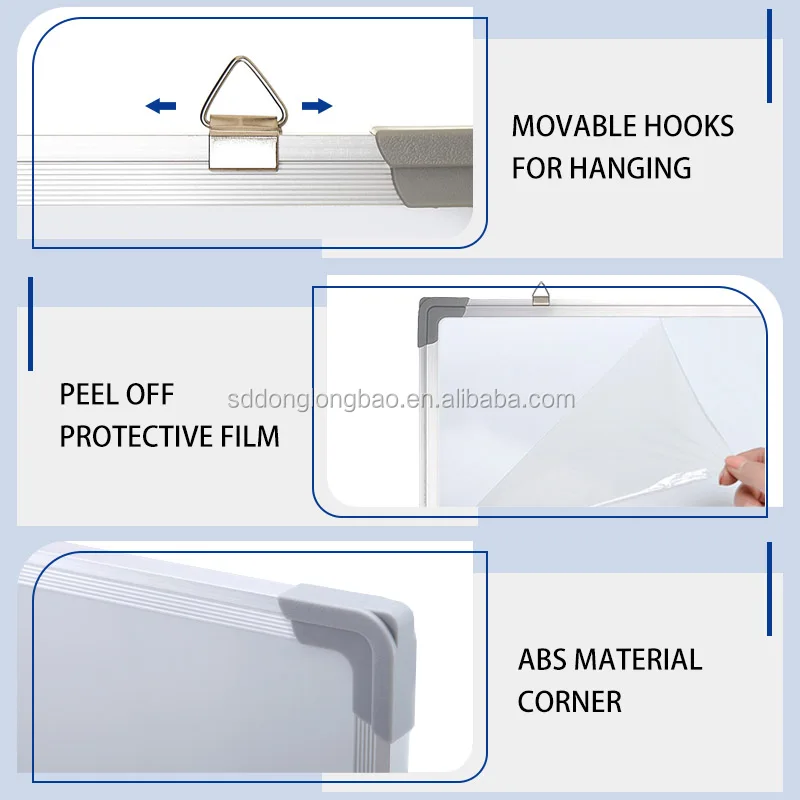 MOVABLE HOOKS FOR HANGING

PEEL OFF PROTECTIVE FILM

sddonglongbao.en.alibaba.com

ABS MATERIAL CORNER