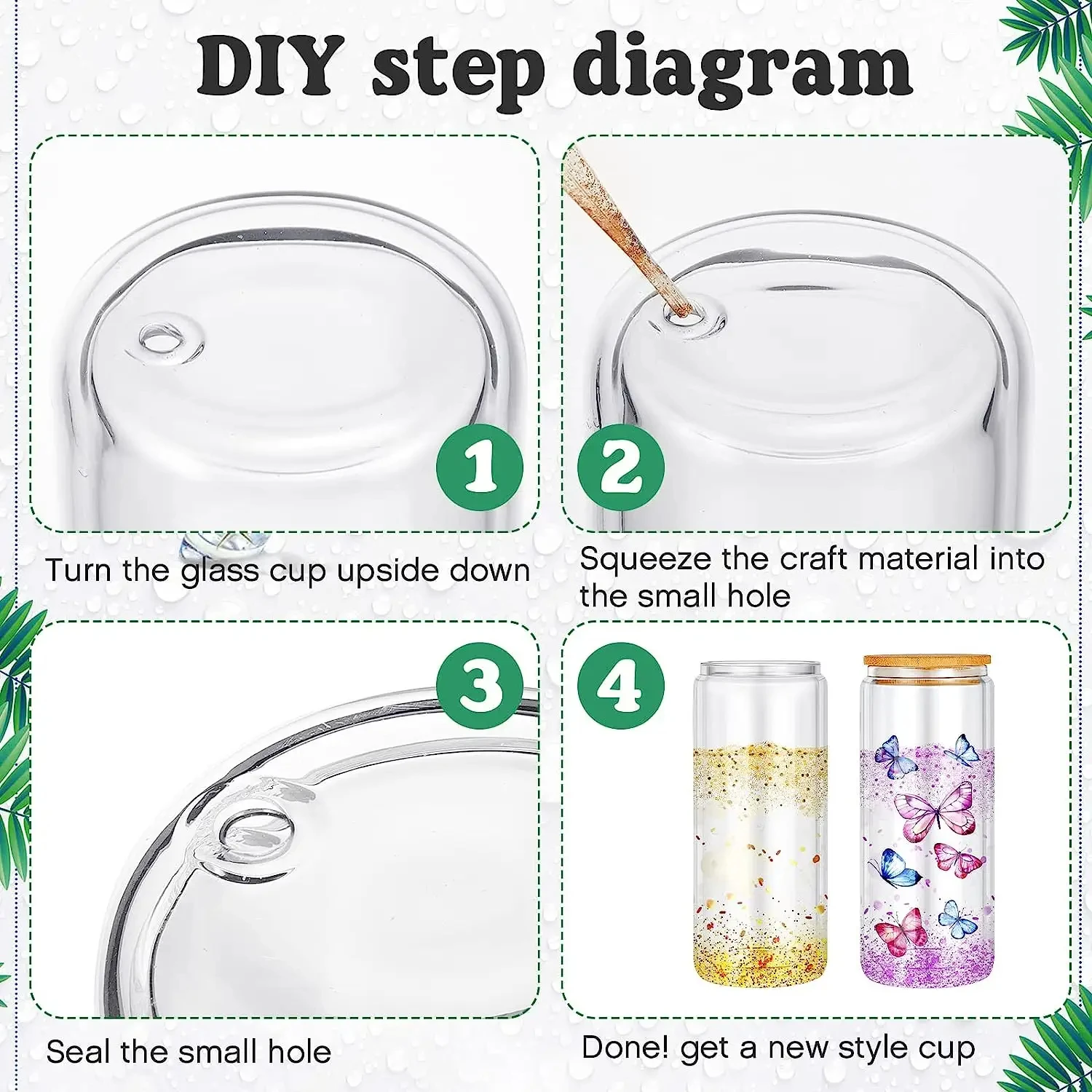 DIY step diagram

1

Turn the glass cup upside down

2

Squeeze the craft material into the small hole

3

Seal the small hole

4

Done! get a new style cup