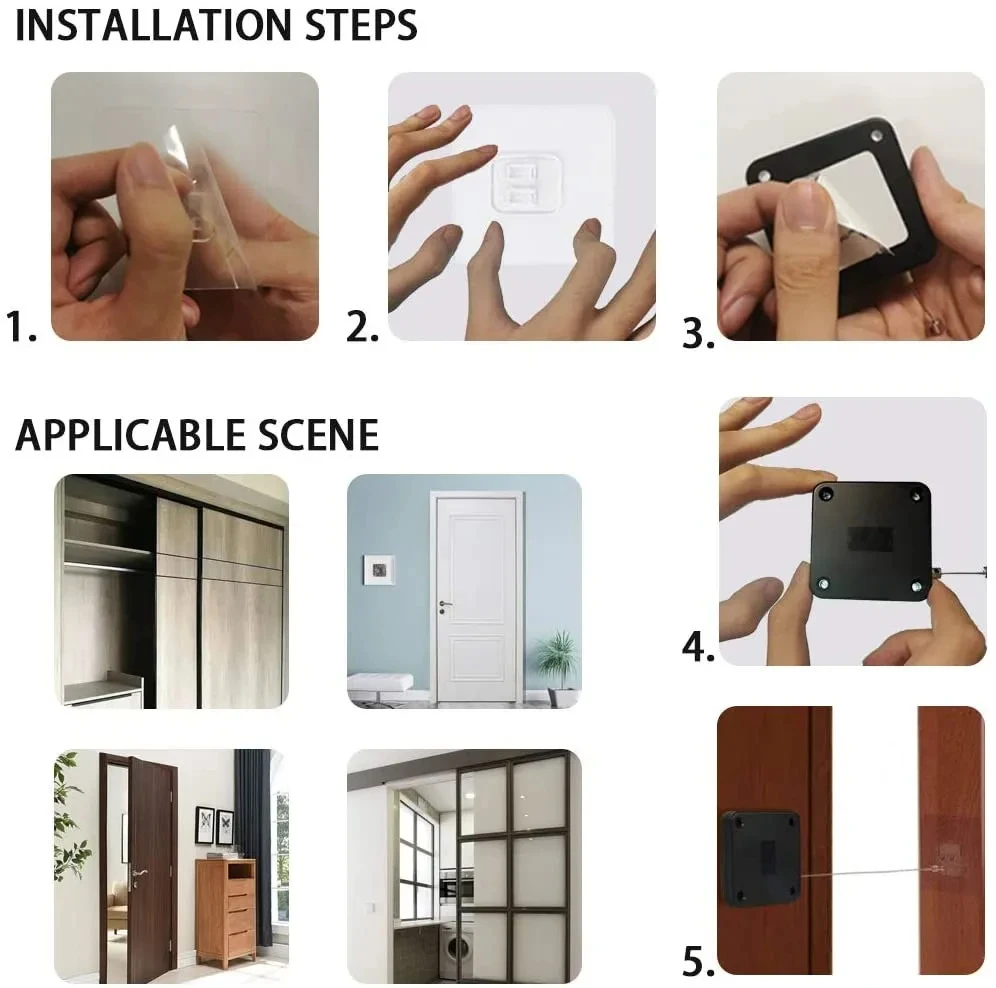 INSTALLATION STEPS

1.

2.

3.

APPLICABLE SCENE

4.

5.