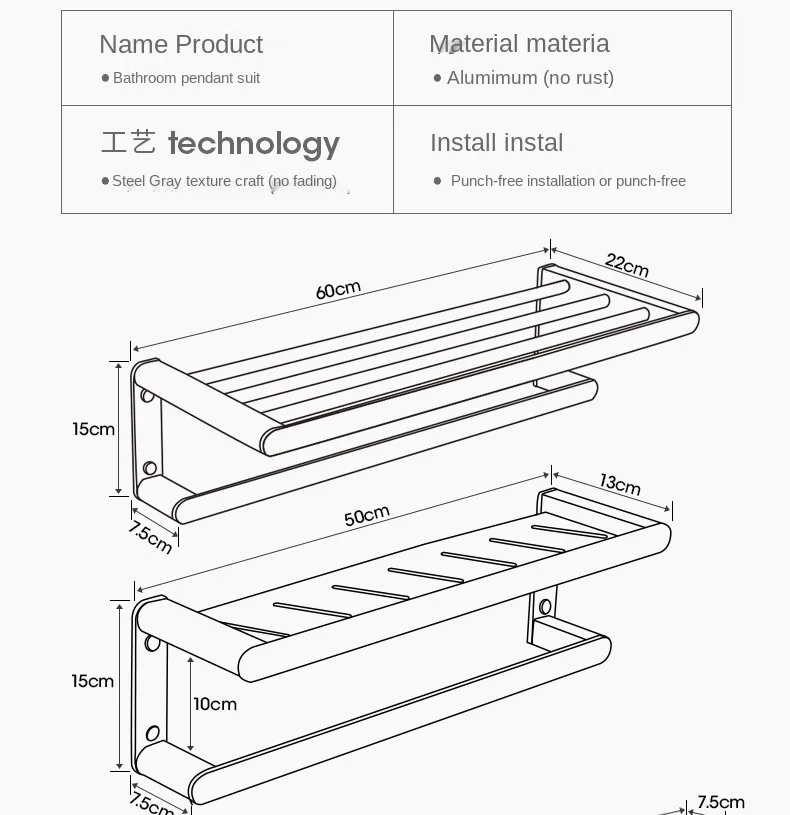 | Name Product<br>● Bathroom pendant suit | Material materia<br>● Alumimum (no rust) |
|---|---|
| 工艺 technology<br>● Steel Gray texture craft (no fading) | Install instal<br>● Punch-free installation or punch-free |

60cm

22cm

15cm

7.5cm

50cm

13cm

15cm

10cm

7.5cm

7.5cm