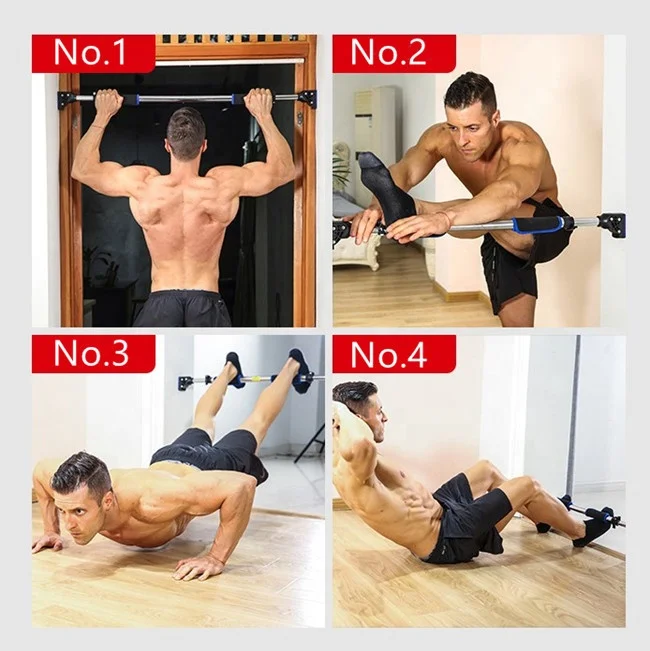 No.1

No.2

No.3

No.4