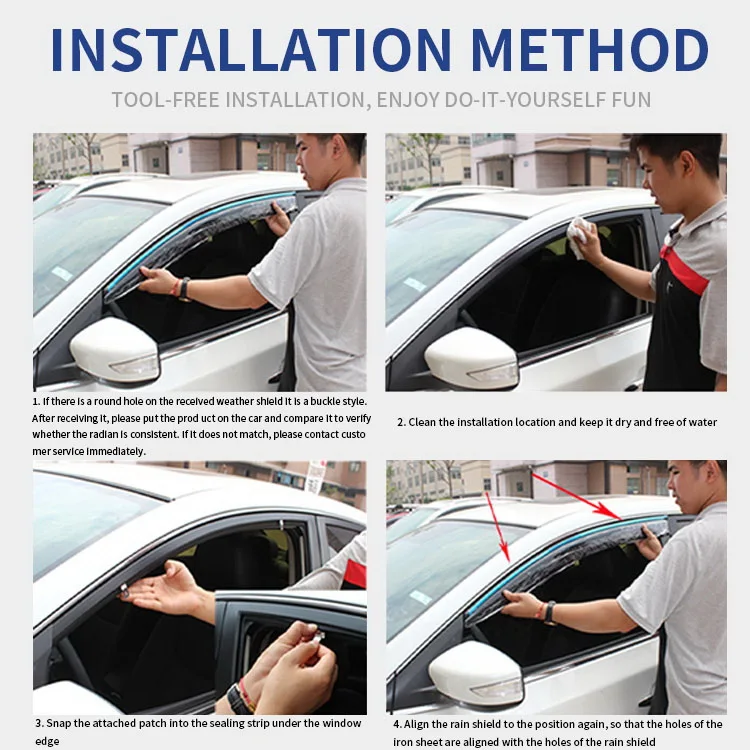 INSTALLATION METHOD

TOOL-FREE INSTALLATION, ENJOY DO-IT-YOURSELF FUN

1. If there is a round hole on the received weather shield it is a buckle style. After receiving it, please put the prod uct on the car and compare it to verify whether the radian is consistent. If it does not match, please contact custo mer service immediately.

2. Clean the installation location and keep it dry and free of water

3. Snap the attached patch into the sealing strip under the window edge

4. Align the rain shield to the position again, so that the holes of the iron sheet are aligned with the holes of the rain shield