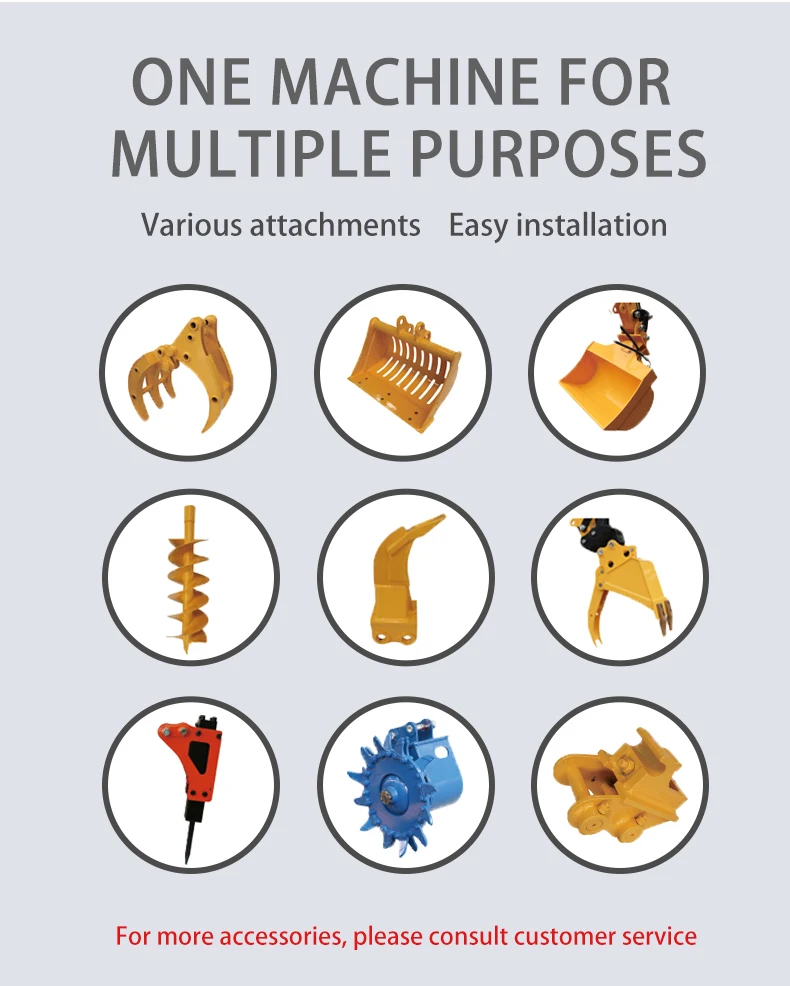 ONE MACHINE FOR MULTIPLE PURPOSES

Various attachments Easy installation

For more accessories, please consult customer service