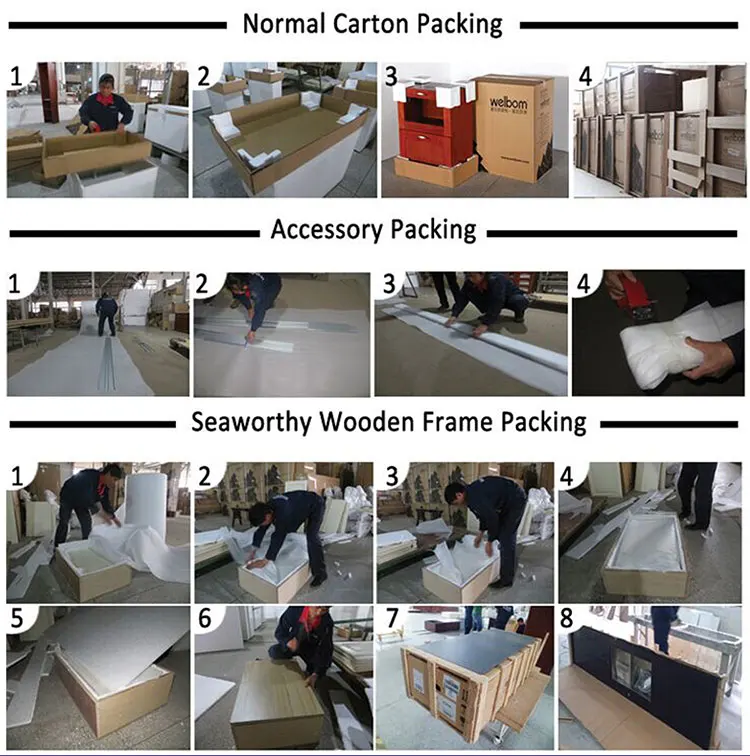 Normal Carton Packing

1

2

3

wellbom

4

Accessory Packing

1

2

3

4

Seaworthy Wooden Frame Packing

1

2

3

4

5

6

7

8