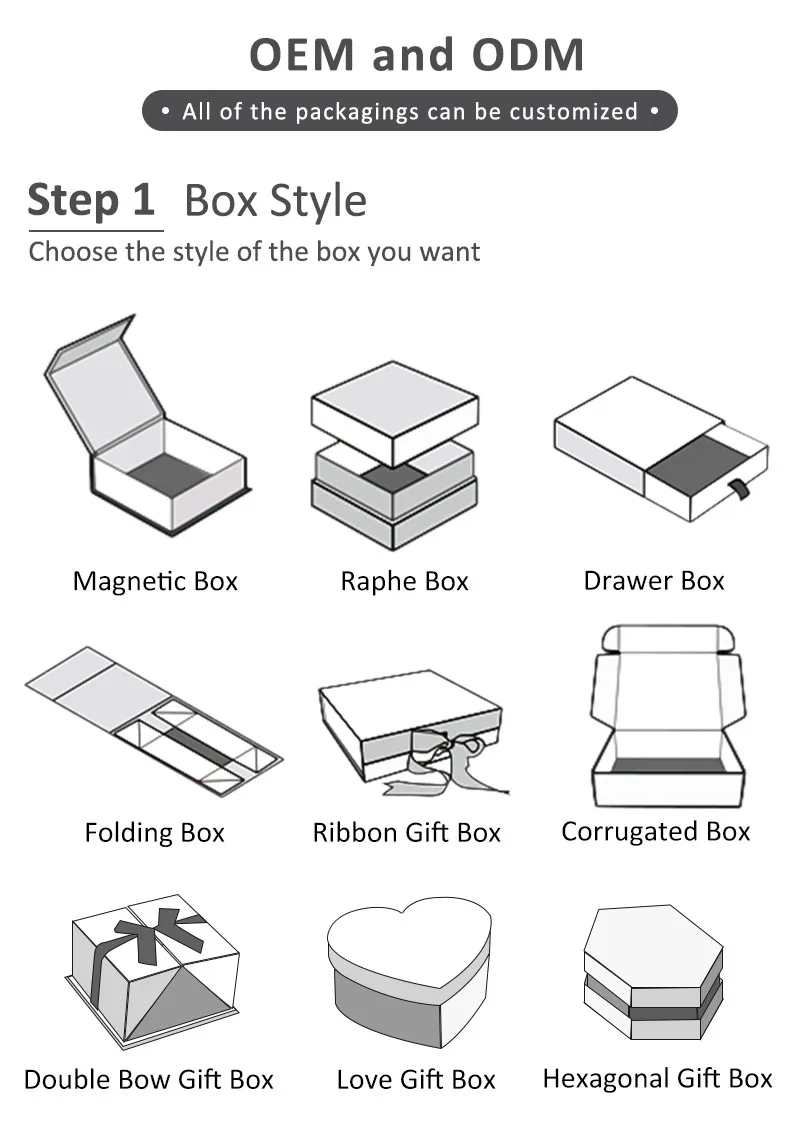 OEM and ODM

• All of the packagings can be customized •

Step 1 Box Style

Choose the style of the box you want

Magnetic Box

Raphe Box

Drawer Box

Folding Box

Ribbon Gift Box

Corrugated Box

Double Bow Gift Box

Love Gift Box

Hexagonal Gift Box