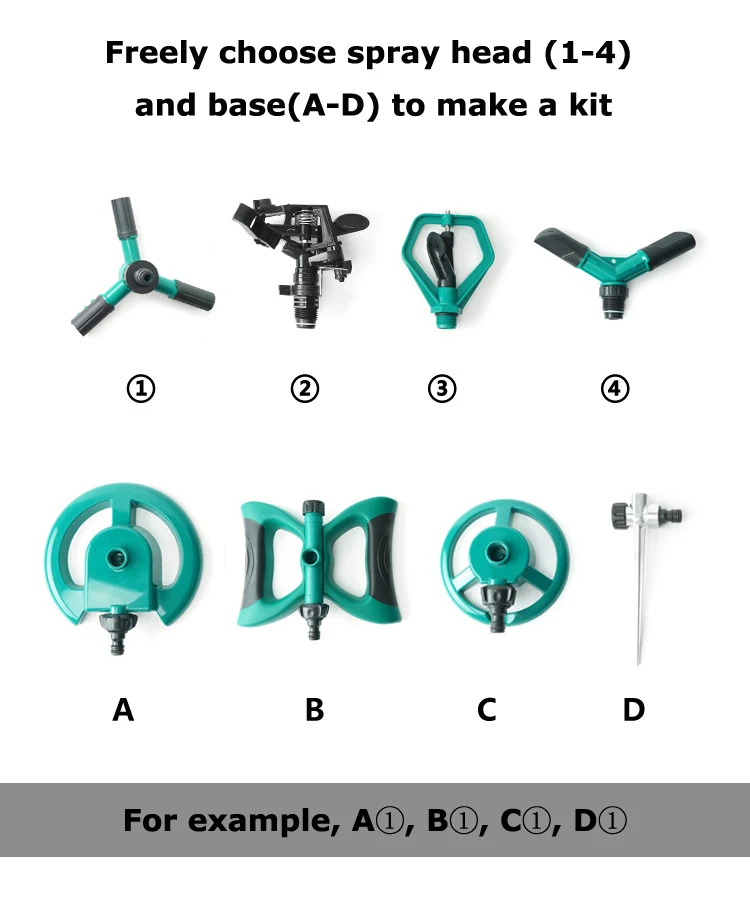 Freely choose spray head (1-4) and base(A-D) to make a kit

①
②
③
④

A
B
C
D

For example, A①, B①, C①, D①