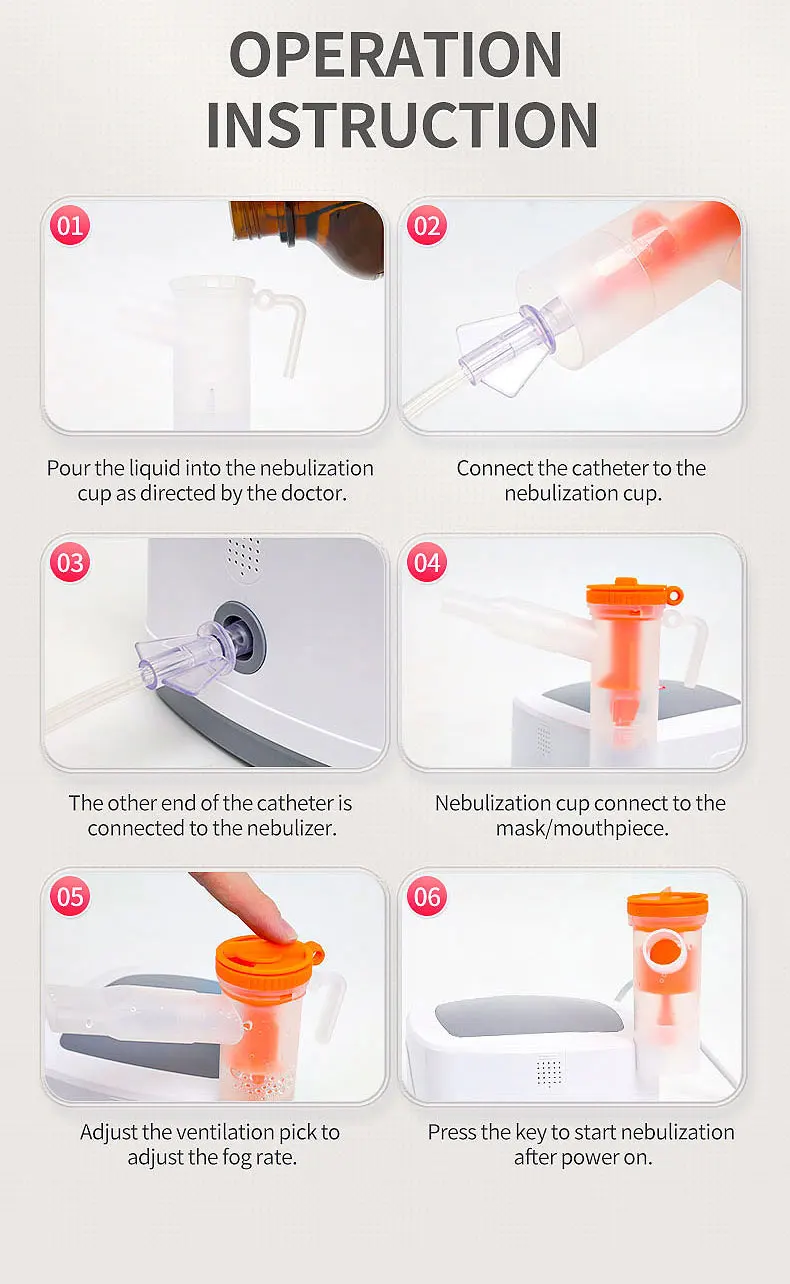 OPERATION INSTRUCTION

01

Pour the liquid into the nebulization cup as directed by the doctor.

02

Connect the catheter to the nebulization cup.

03

The other end of the catheter is connected to the nebulizer.

04

Nebulization cup connect to the mask/mouthpiece.

05

Adjust the ventilation pick to adjust the fog rate.

06

Press the key to start nebulization after power on.