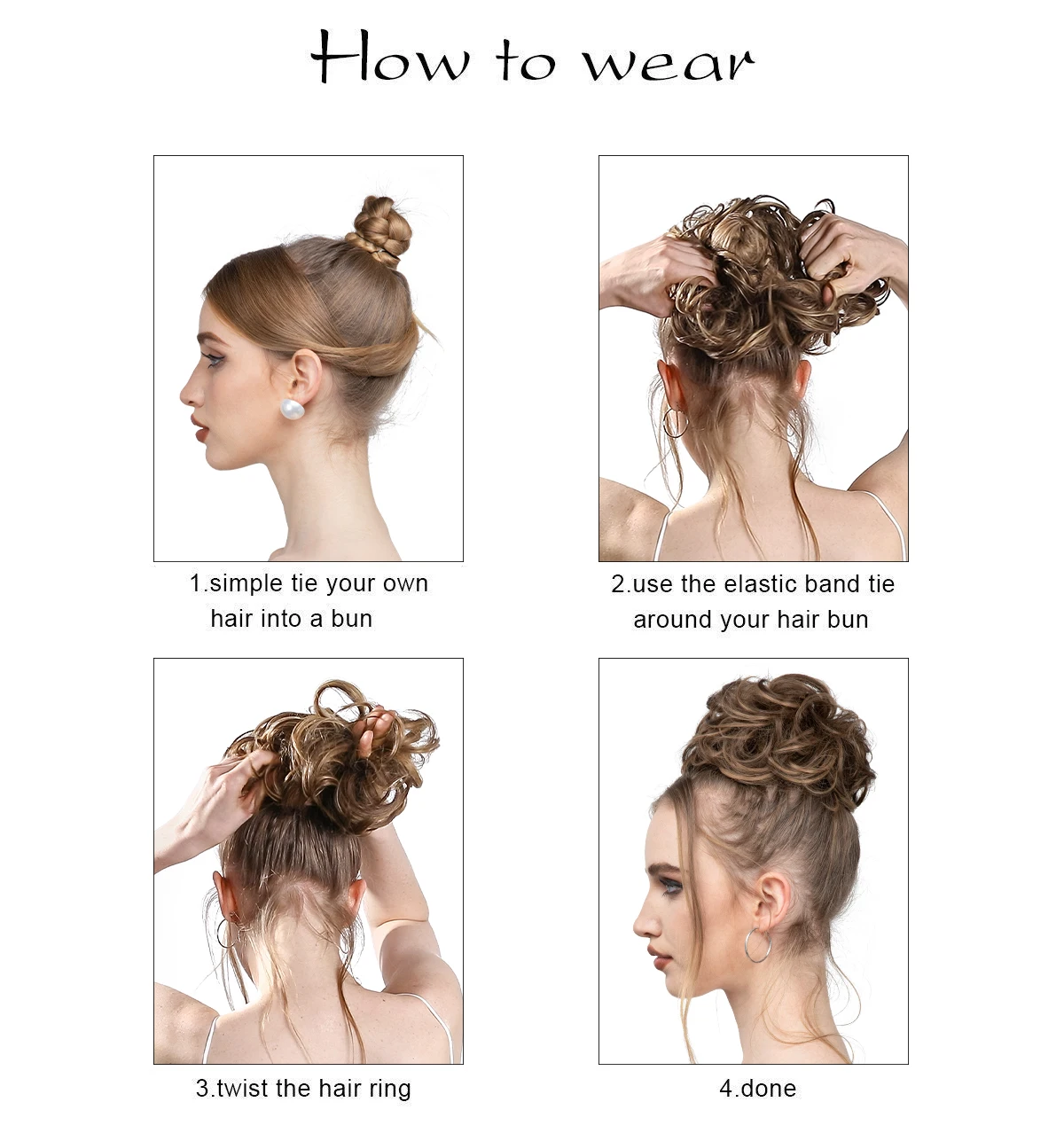 How to wear

1.simple tie your own hair into a bun

2.use the elastic band tie around your hair bun

3.twist the hair ring

4.done