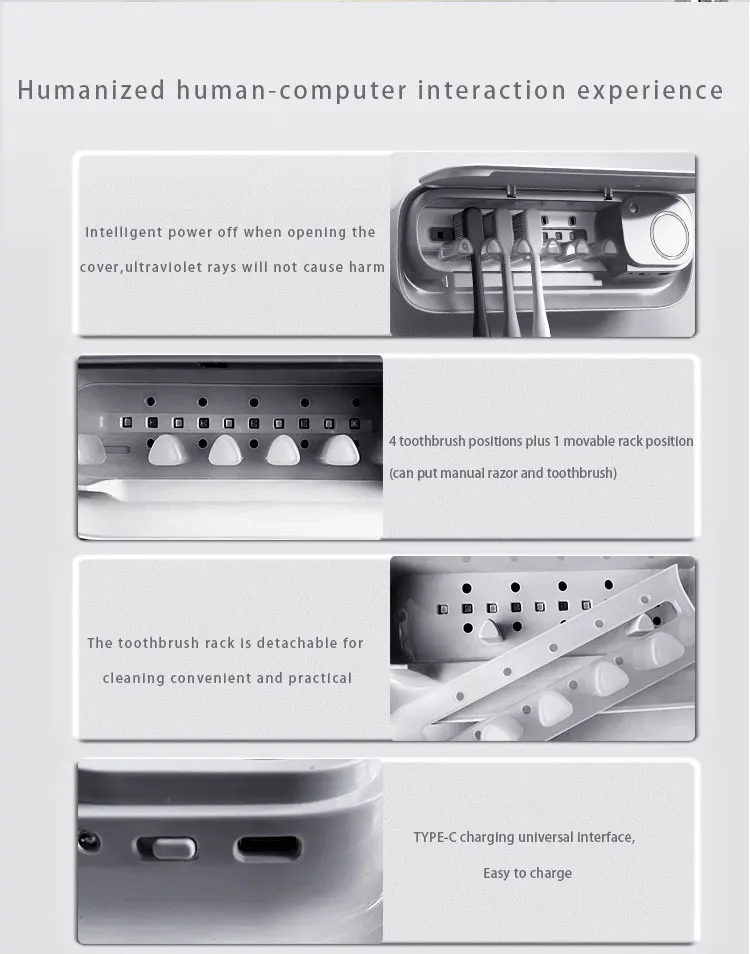 Humanized human-computer interaction experience

Intelligent power off when opening the cover,ultraviolet rays will not cause harm

4 toothbrush positions plus 1 movable rack position (can put manual razor and toothbrush)

The toothbrush rack is detachable for cleaning convenient and practical

TYPE-C charging universal interface, Easy to charge