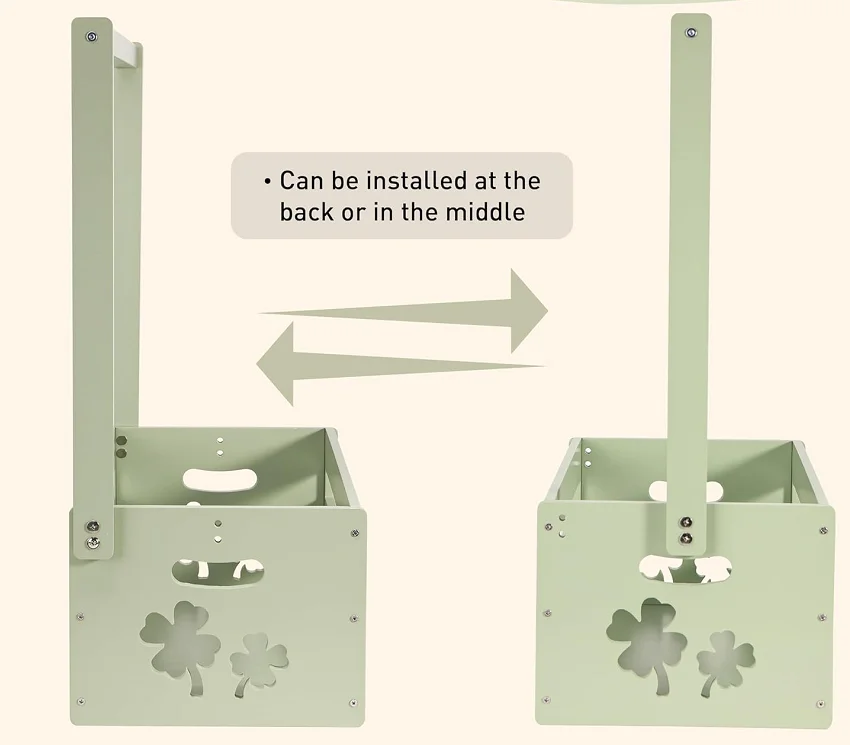 • Can be installed at the back or in the middle