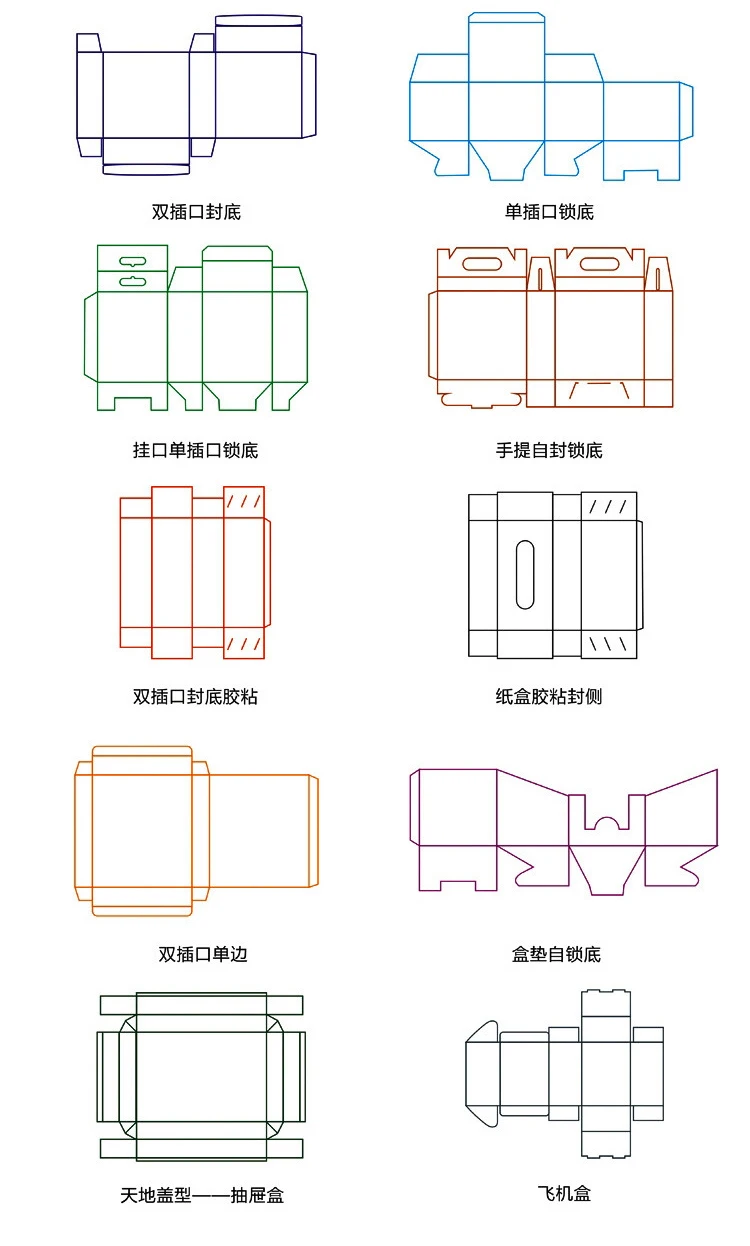 双插口封底

单插口锁底

挂口单插口锁底

手提自封锁底

双插口封底胶粘

纸盒胶粘封侧

双插口单边

盒垫自锁底

天地盖型——抽屉盒

飞机盒