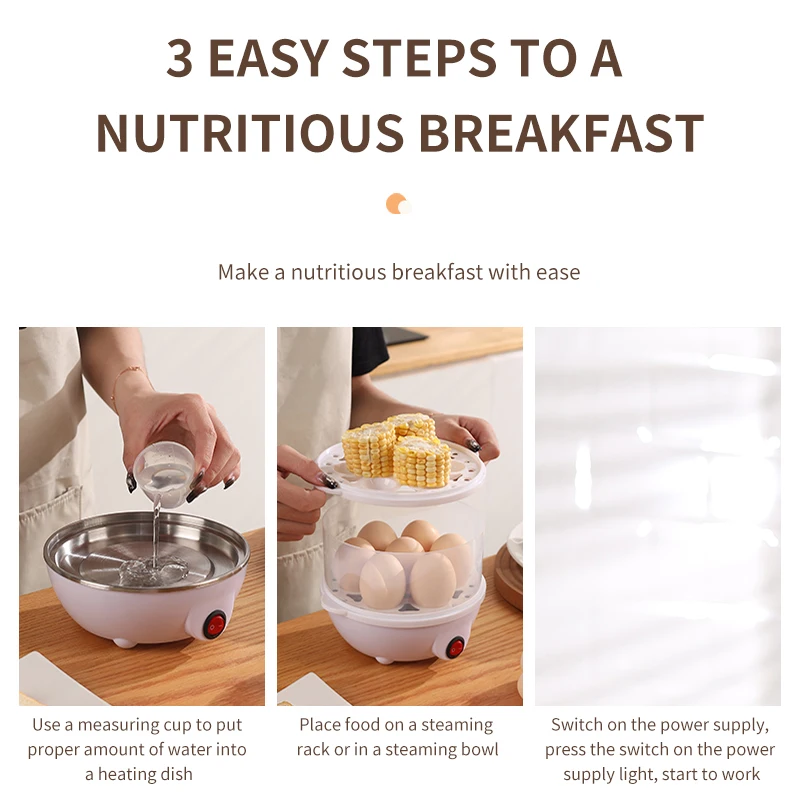 3 EASY STEPS TO A NUTRITIOUS BREAKFAST

Make a nutritious breakfast with ease

Use a measuring cup to put proper amount of water into a heating dish

Place food on a steaming rack or in a steaming bowl

Switch on the power supply, press the switch on the power supply light, start to work