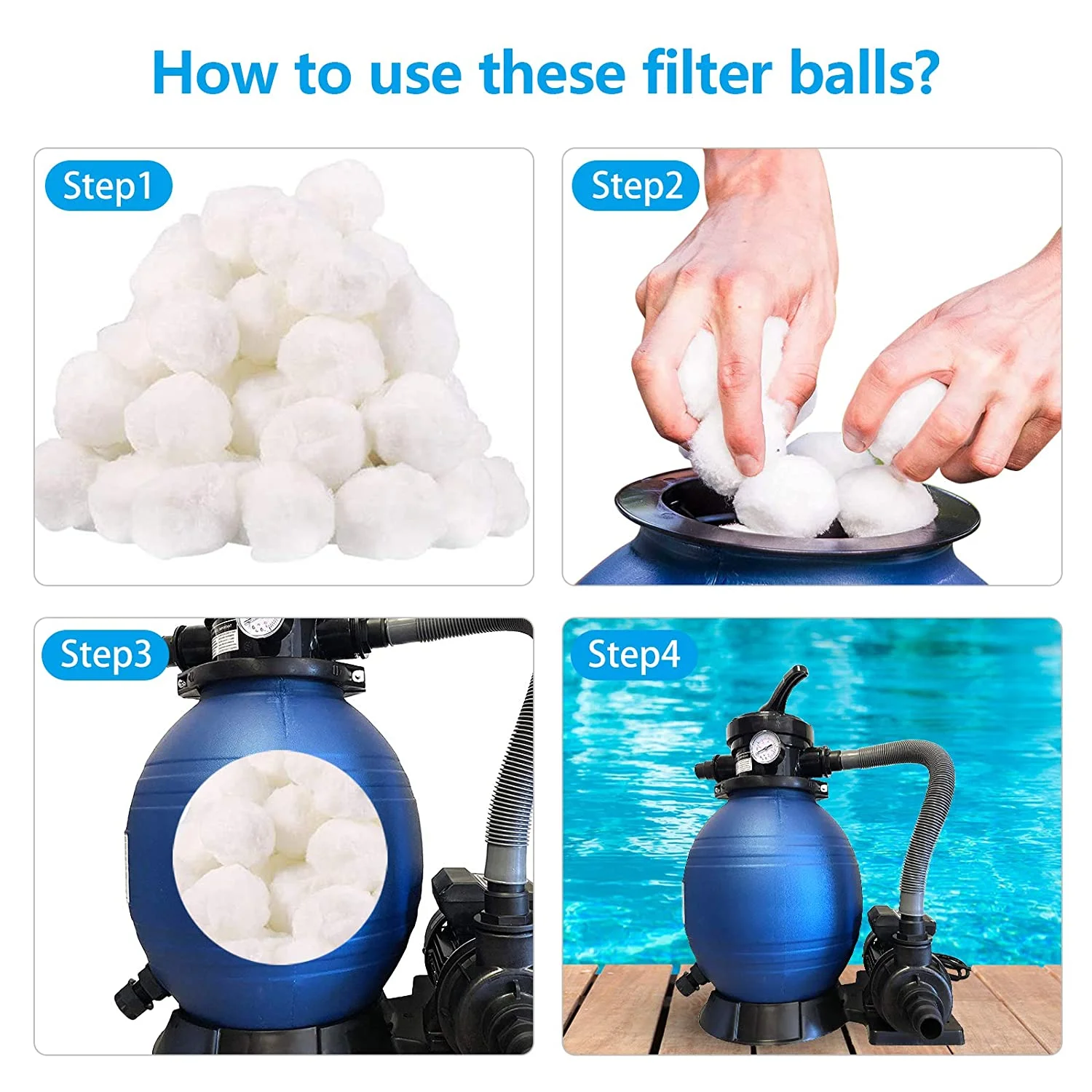 How to use these filter balls?

Step1

Step2

Step3

Step4