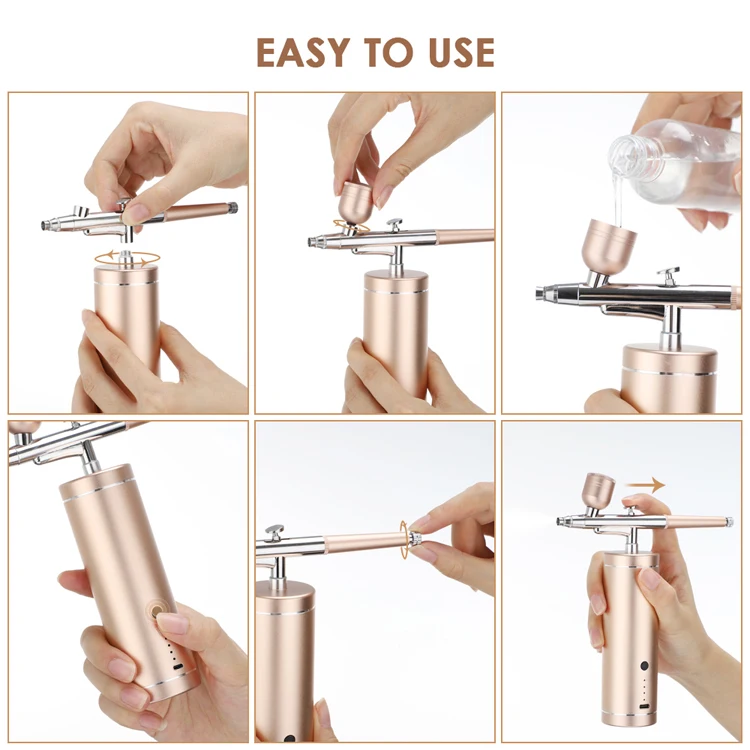 EASY TO USE