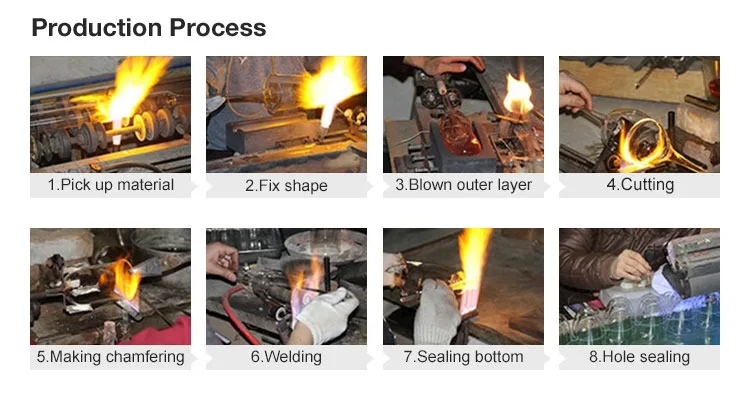 Production Process

1.Pick up material

2.Fix shape

3.Blown outer layer

4.Cutting

5.Making chamfering

6.Welding

7.Sealing bottom

8.Hole sealing