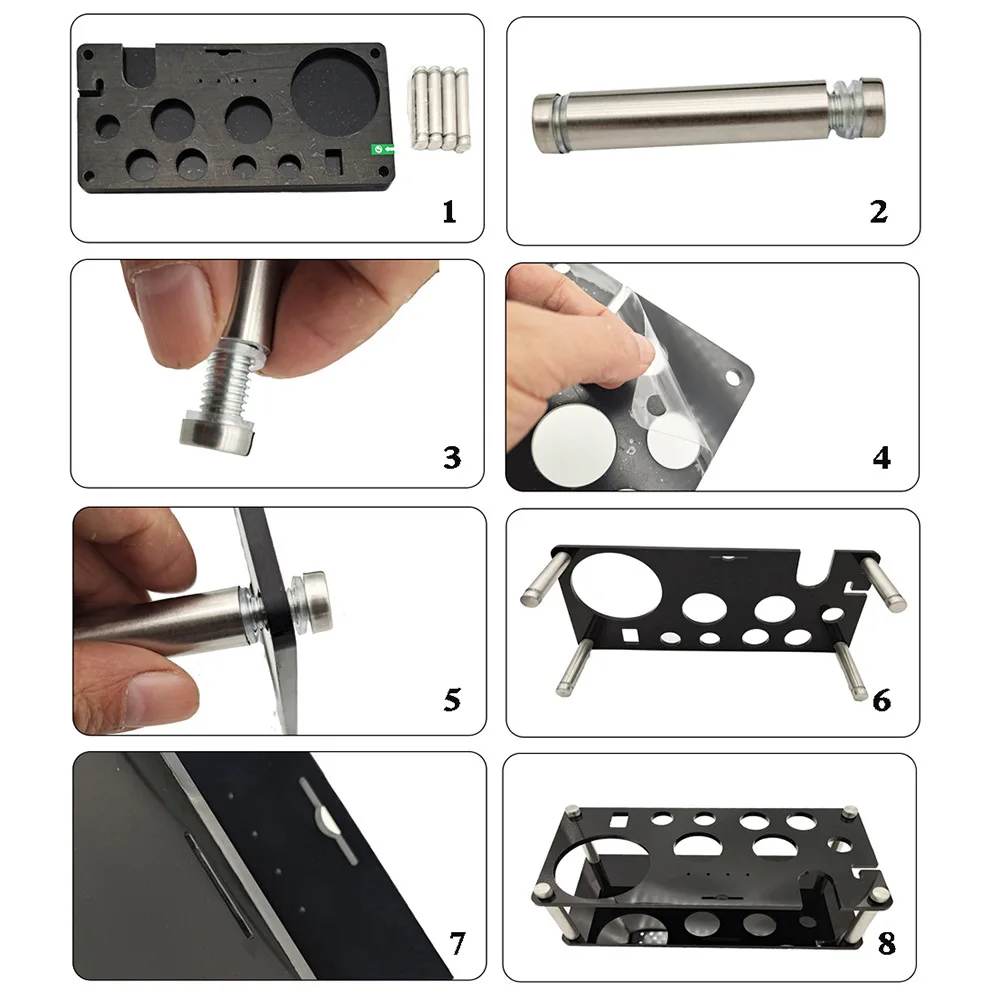 1

2

3

4

5

6

7

8