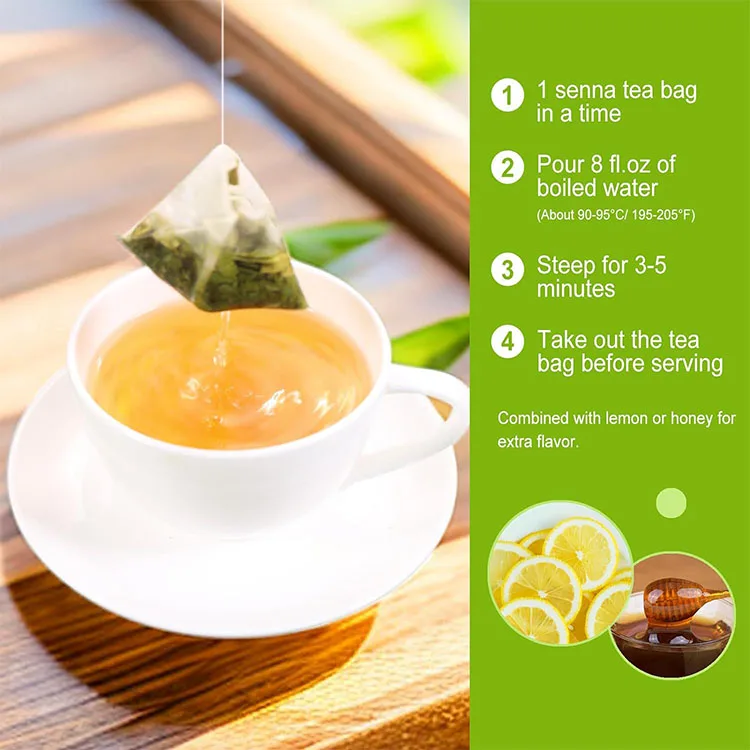 1 1 senna tea bag in a time

2 Pour 8 fl.oz of boiled water
(About 90-95°C/ 195-205°F)

3 Steep for 3-5 minutes

4 Take out the tea bag before serving

Combined with lemon or honey for extra flavor.