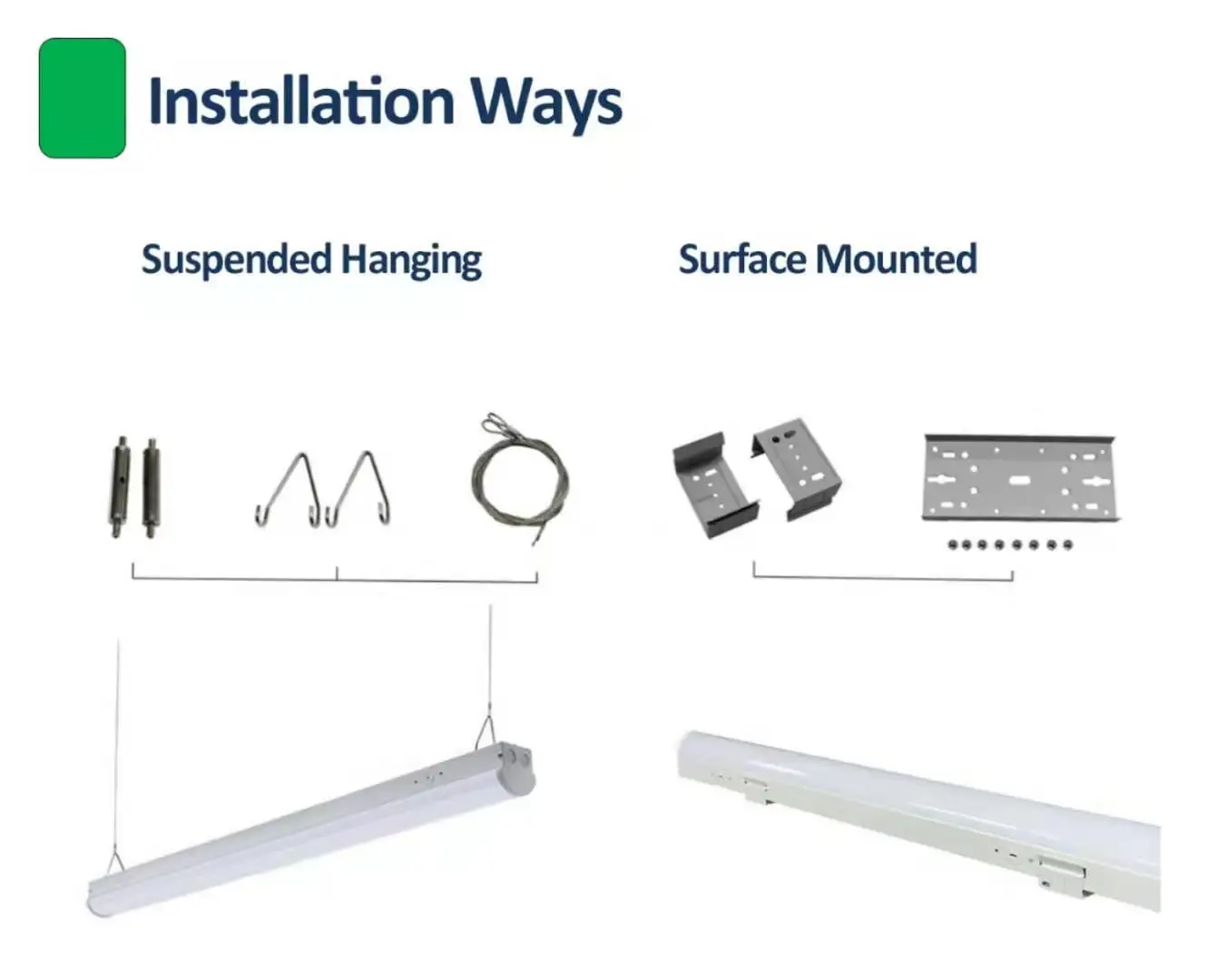 Installation Ways

Suspended Hanging

Surface Mounted