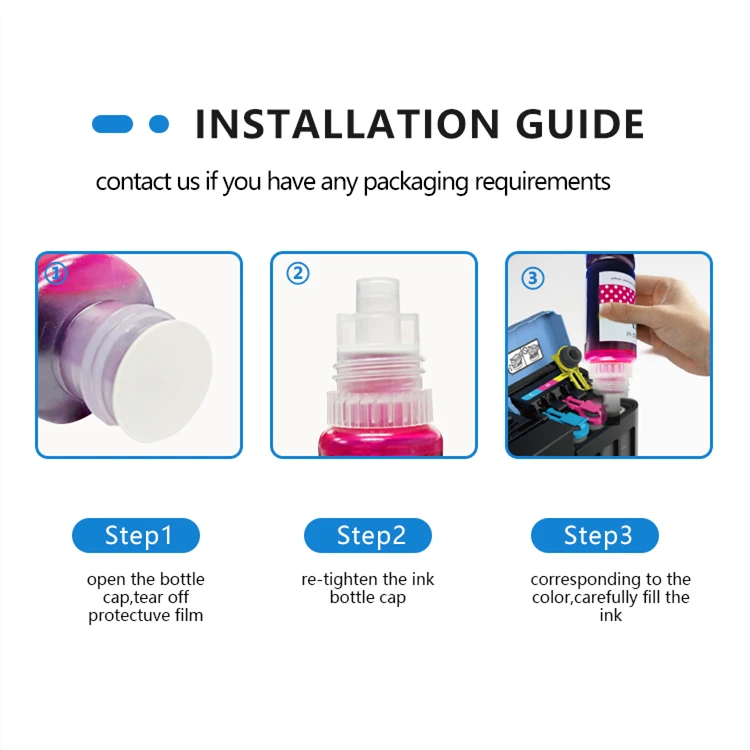 INSTALLATION GUIDE

contact us if you have any packaging requirements

①

②

③

Step1

open the bottle cap,tear off protectuve film

Step2

re-tighten the ink bottle cap

Step3

corresponding to the color,carefully fill the ink