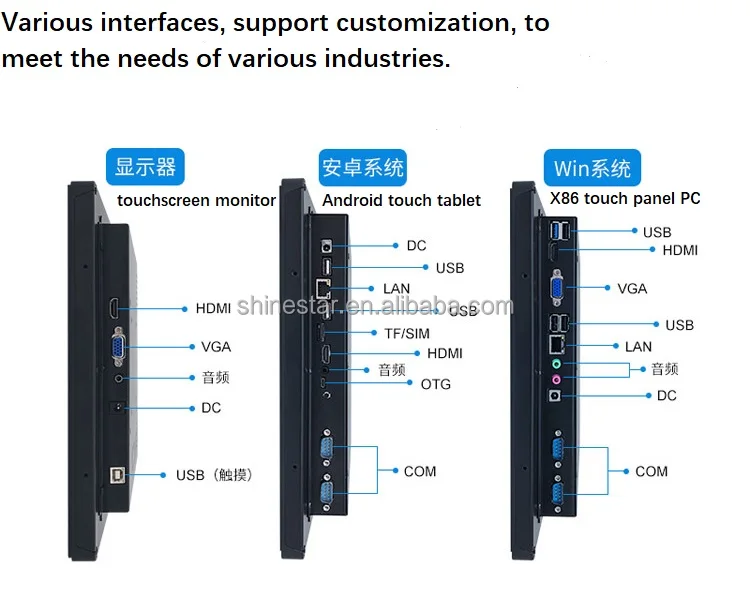 Various interfaces, support customization, to meet the needs of various industries.

显示器
touchscreen monitor
HDMI
VGA
音频
DC
USB（触摸）

安卓系统
Android touch tablet
DC
USB
LAN
USB
TF/SIM
HDMI
音频
OTG
COM

Win系统
X86 touch panel PC
USB
HDMI
VGA
USB
LAN
音频
DC
COM

shinestar.en.alibaba.com