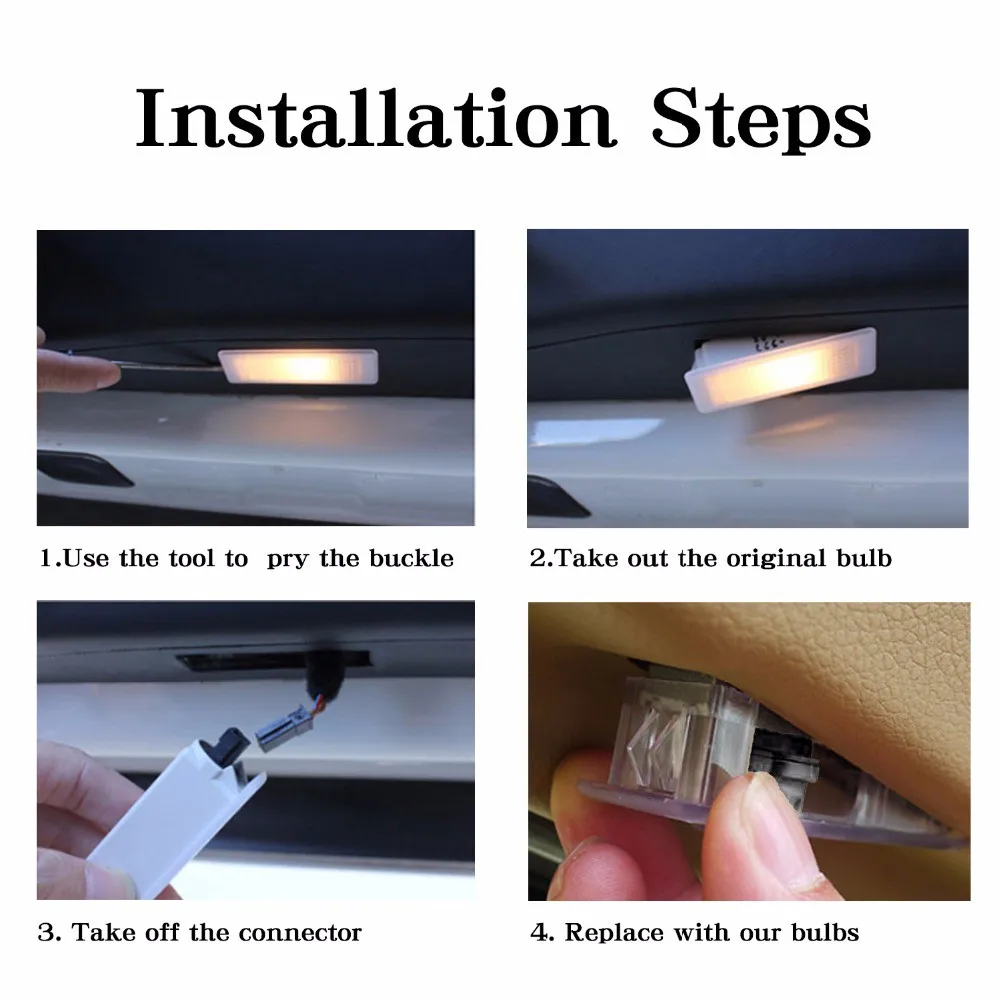 Installation Steps

1.Use the tool to pry the buckle

2.Take out the original bulb

3. Take off the connector

4. Replace with our bulbs