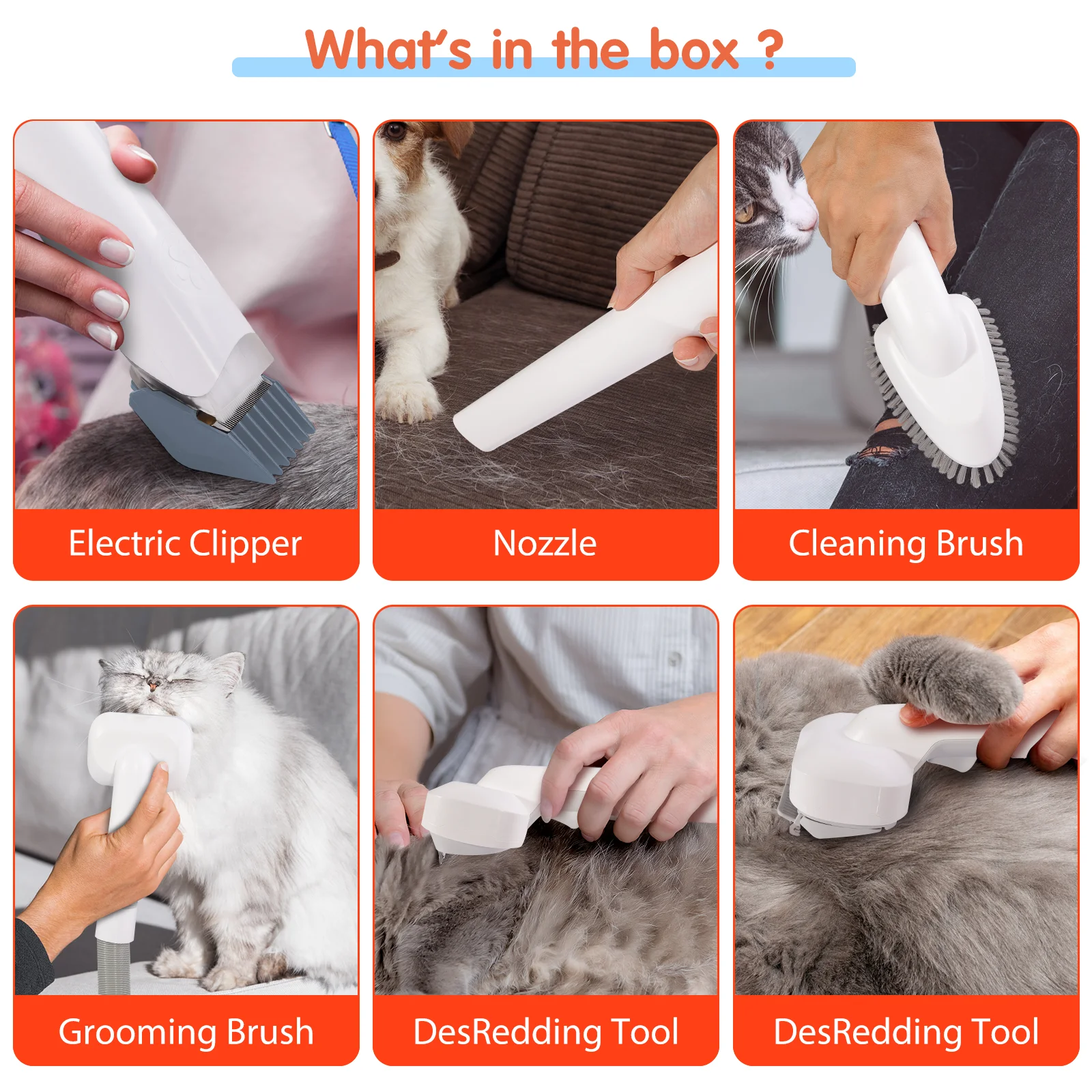 What's in the box ?

Electric Clipper

Nozzle

Cleaning Brush

Grooming Brush

DesRedding Tool

DesRedding Tool