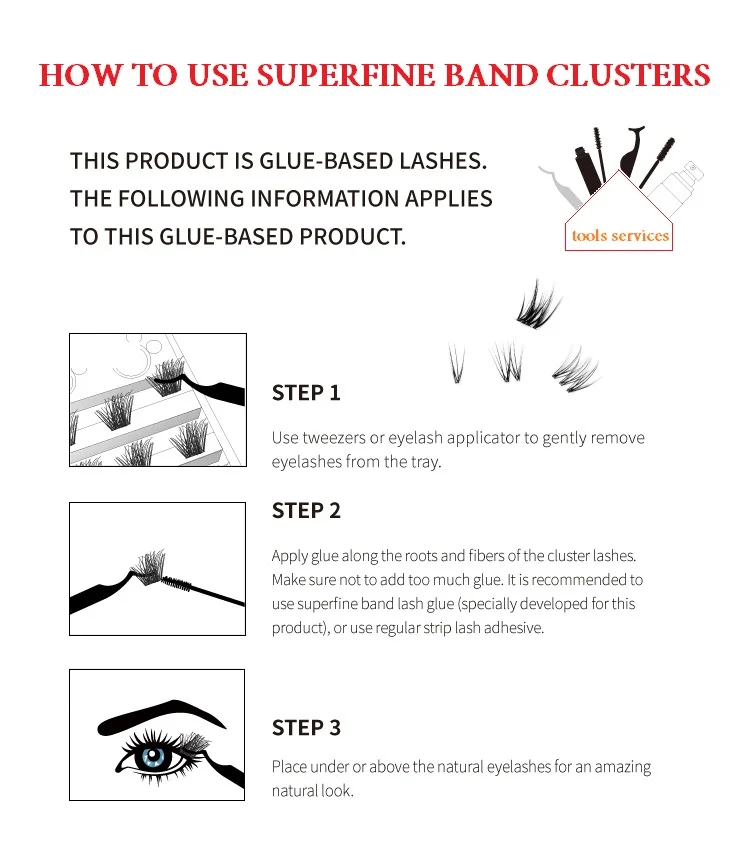 HOW TO USE SUPERFINE BAND CLUSTERS

THIS PRODUCT IS GLUE-BASED LASHES. THE FOLLOWING INFORMATION APPLIES TO THIS GLUE-BASED PRODUCT.

tools services

STEP 1

Use tweezers or eyelash applicator to gently remove eyelashes from the tray.

STEP 2

Apply glue along the roots and fibers of the cluster lashes. Make sure not to add too much glue. It is recommended to use superfine band lash glue (specially developed for this product), or use regular strip lash adhesive.

STEP 3

Place under or above the natural eyelashes for an amazing natural look.