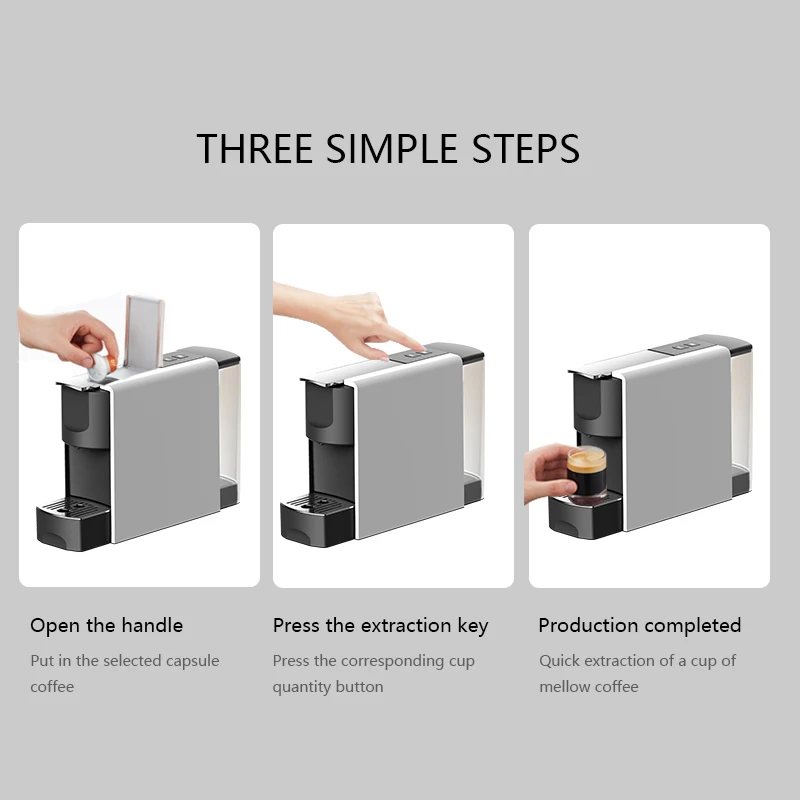 THREE SIMPLE STEPS

Open the handle

Put in the selected capsule coffee

Press the extraction key

Press the corresponding cup quantity button

Production completed

Quick extraction of a cup of mellow coffee